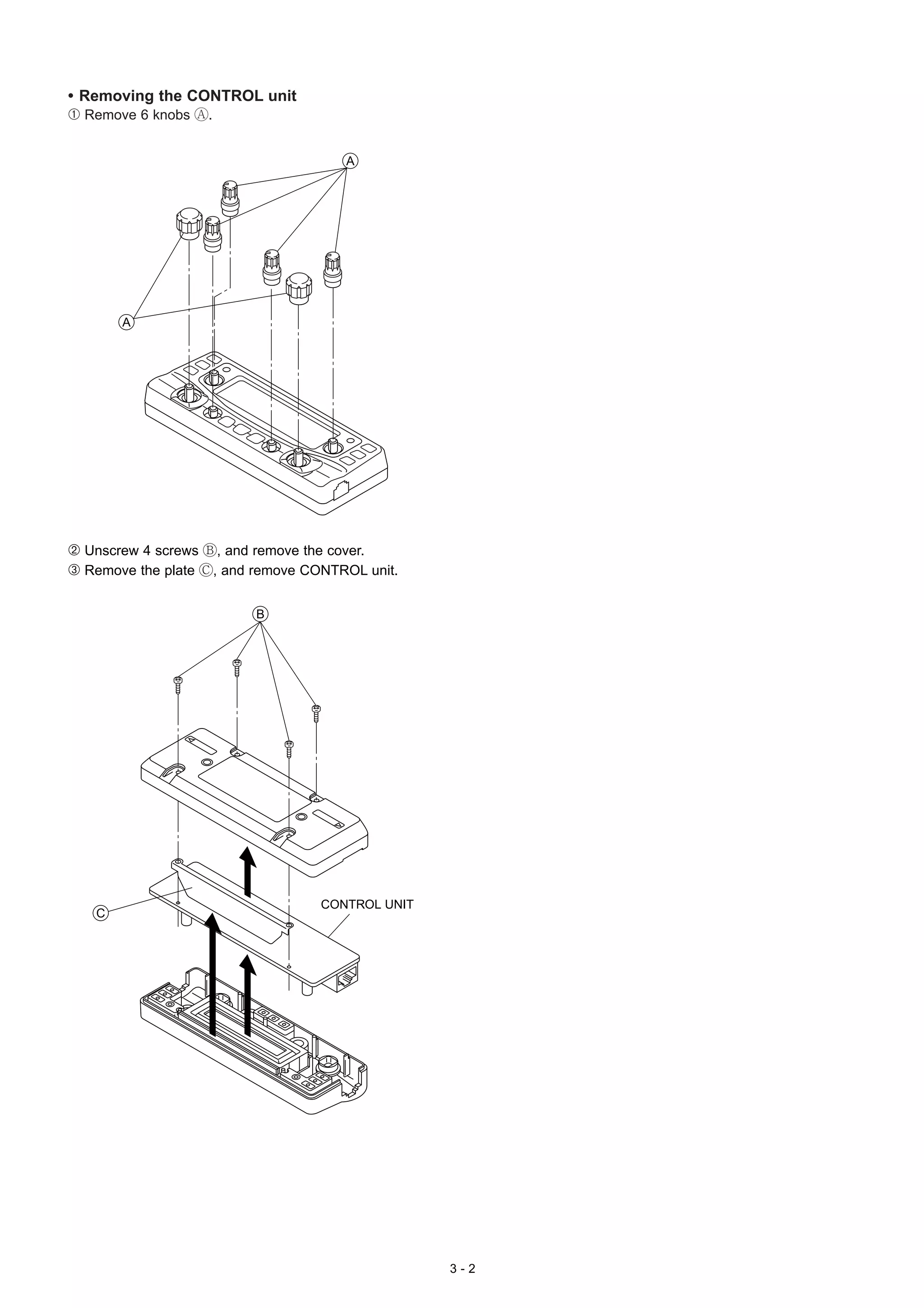 • Removing the CONTROL unit
① Remove 6 knobs Ⓐ.

Ⓐ

Ⓐ

② Unscrew 4 screws Ⓑ, and remove the cover.
③ Remove the plate Ⓒ, and remove CONTROL unit.

Ⓑ

Ⓒ

CONTROL UNIT

3 - 2