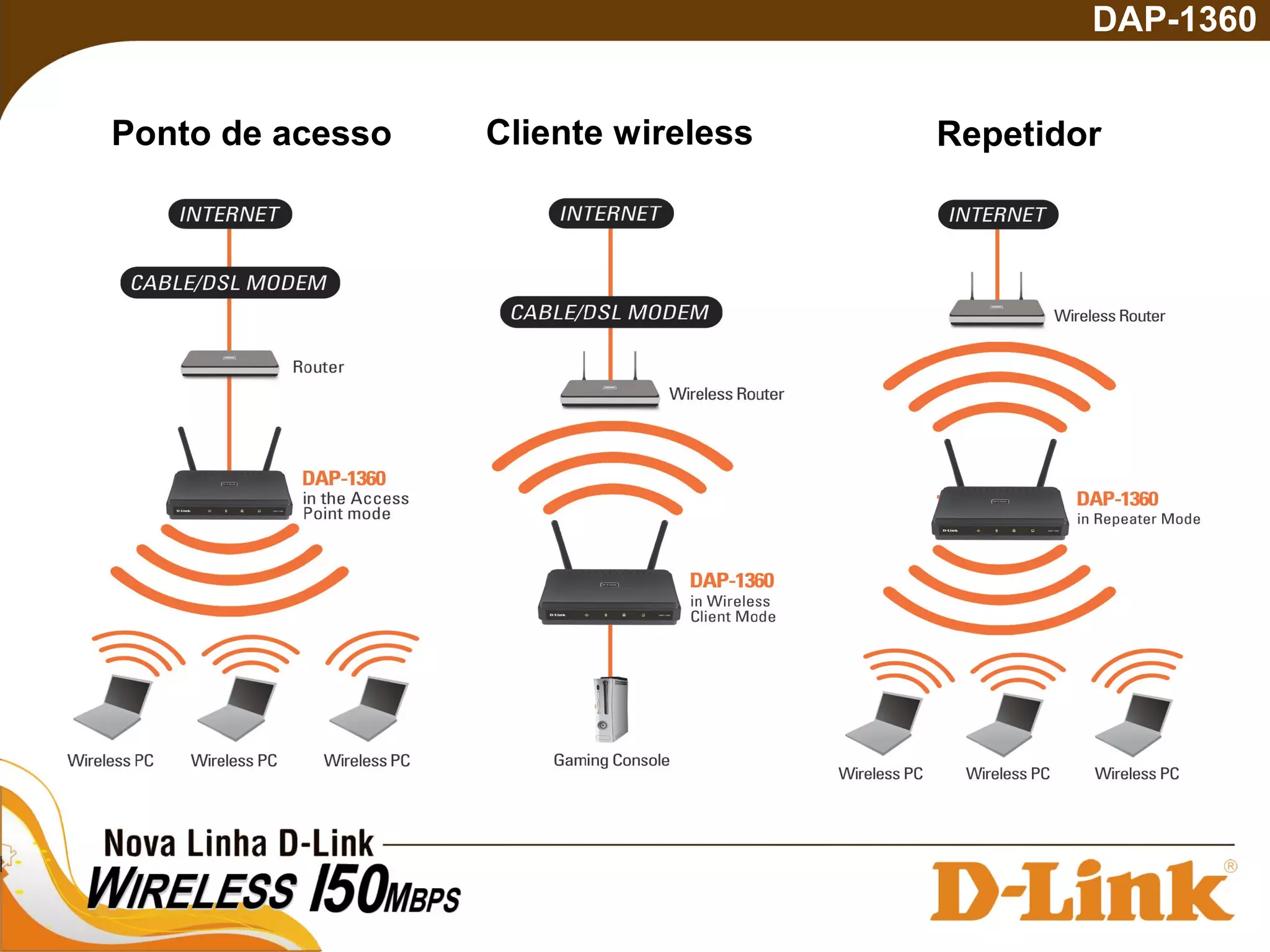 DAP-1360

Ponto de acesso

INTERNET

CABLE/DSL MODEM

Router

DAP-1360
in the Access Point mode

Wireless PC

Wireless PC

Wireless PC

Cliente wireless

INTERNET

CABLE/DSL MODEM

Wireless Router

DAP-1360
in Wireless Client Mode

Gaming Console

Repetidor

INTERNET

Wireless Router

DAP-1360
in Repeater Mode

Wireless PC

Wireless PC

Wireless PC

Nova Linha D-Link
WIRELESS 150MBPS

D-Link®