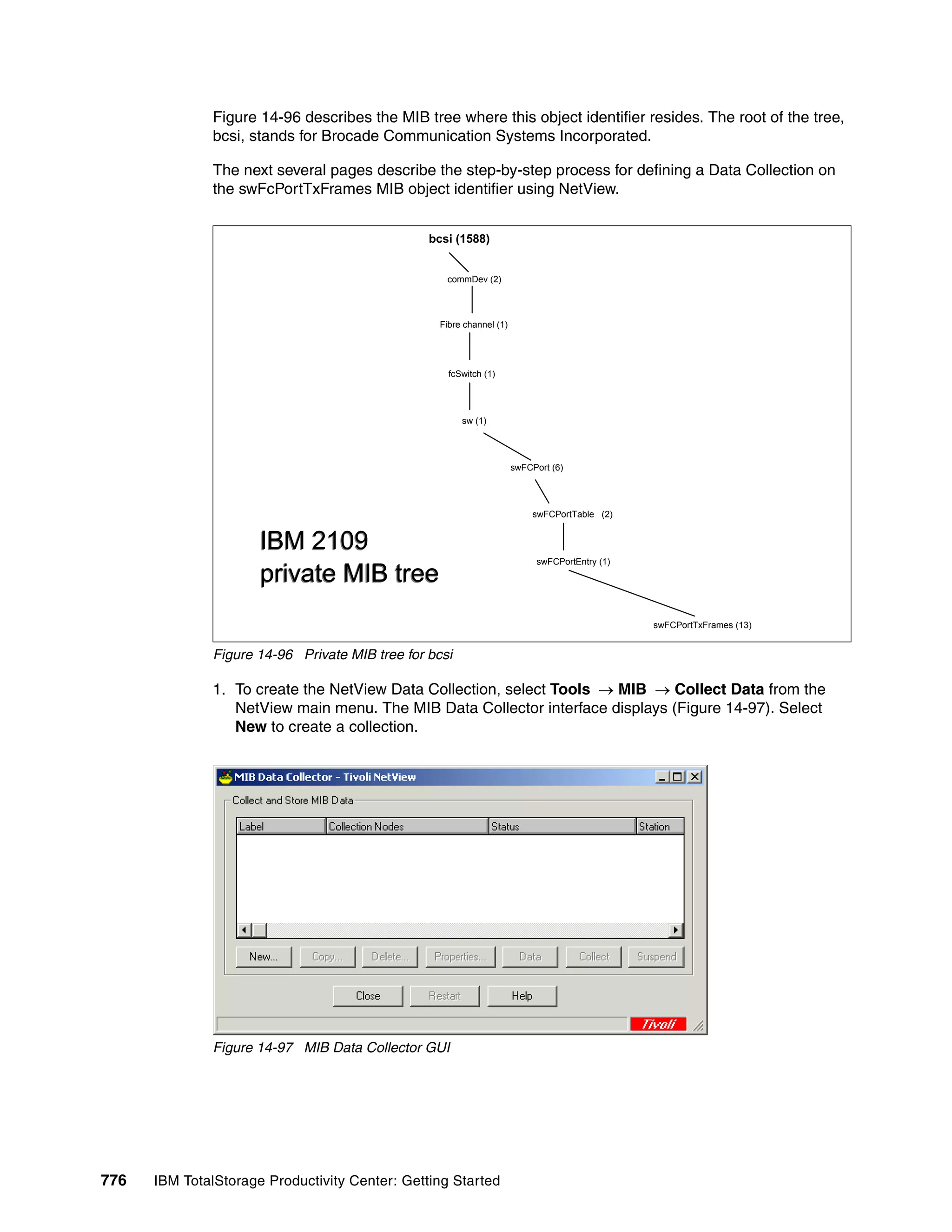 Figure 14-96 describes the MIB tree where this object identifier resides. The root of the tree, bcsi, stands for Brocade Communication Systems Incorporated.

The next several pages describe the step-by-step process for defining a Data Collection on the swFcPortTxFrames MIB object identifier using NetView.

bcsi (1588)

commDev (2)

Fibre channel (1)

fcSwitch (1)

sw (1)

swFCPort (6)

swFCPortTable (2)

swFCPortEntry (1)

swFCPortTxFrames (13)

IBM 2109
private MIB tree

Figure 14-96 Private MIB tree for bcsi

1. To create the NetView Data Collection, select **Tools** → **MIB** → **Collect Data** from the NetView main menu. The MIB Data Collector interface displays (Figure 14-97). Select **New** to create a collection.

MIB Data Collector - Tivoli NetView

Collect and Store MIB Data

| Label | Collection Nodes | Status | Station |
|---|---|---|---|

New... Copy... Delete... Properties... Data Collect Suspend

Close Restart Help

Tivoli

Figure 14-97 MIB Data Collector GUI

776 IBM TotalStorage Productivity Center: Getting Started