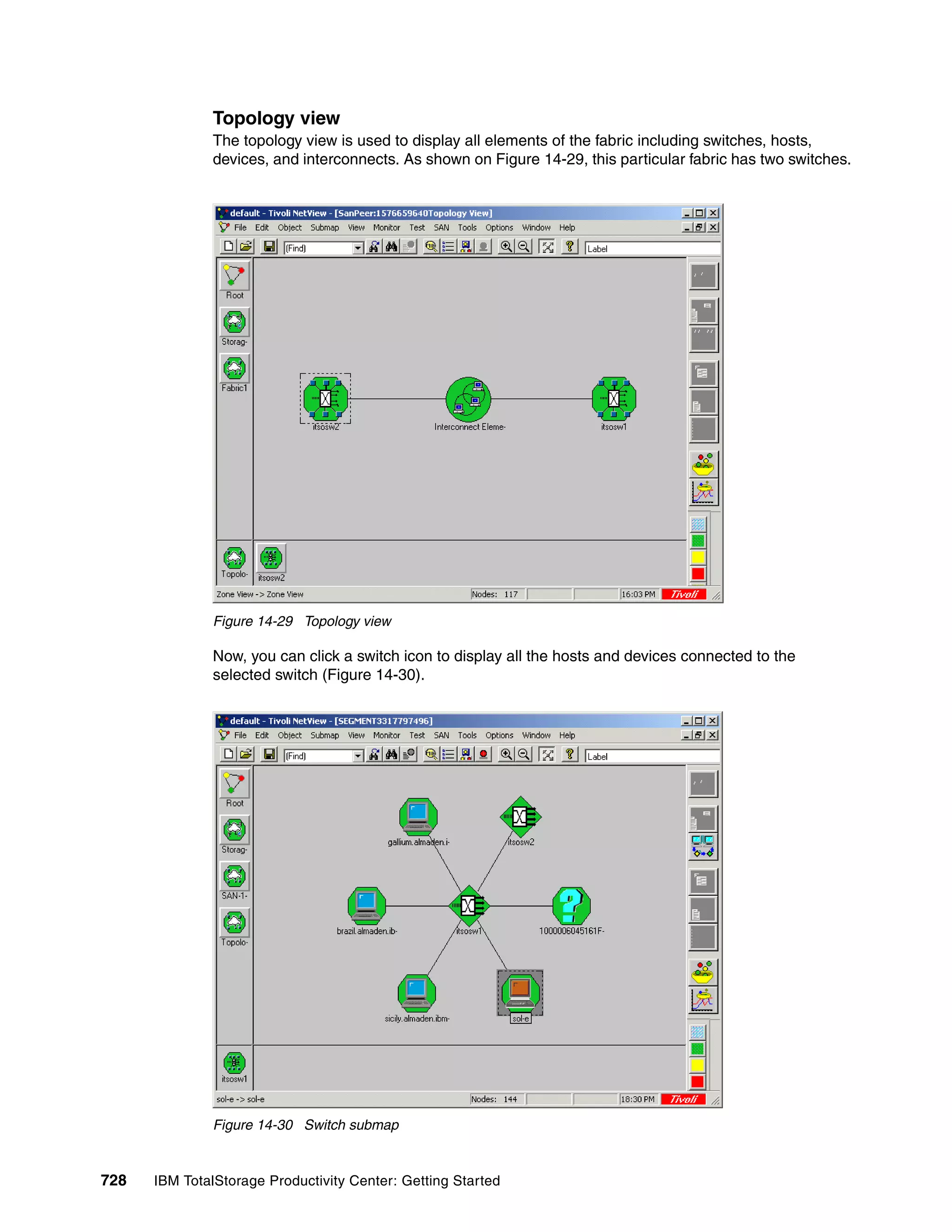 Topology view

The topology view is used to display all elements of the fabric including switches, hosts, devices, and interconnects. As shown on Figure 14-29, this particular fabric has two switches.

default - Tivoli NetView - [SanPeer:1576659640Topology View]
File Edit Object Submap View Monitor Test SAN Tools Options Window Help
(Find)
Label
Root
Storag-
Fabric1
itsosw2
Interconnect Eleme-
itsosw1
Topolo-
itsosw2
Zone View -> Zone View
Nodes: 117
16:03 PM
Tivoli

Figure 14-29 Topology view

Now, you can click a switch icon to display all the hosts and devices connected to the selected switch (Figure 14-30).

default - Tivoli NetView - [SEGMENT3317797496]
File Edit Object Submap View Monitor Test SAN Tools Options Window Help
(Find)
Label
Root
Storag-
SAN-1-
Topolo-
gallium.almaden.i-
itsosw2
brazil.almaden.ib-
itsosw1
1000006045161F-
sicily.almaden.ibm-
sol-e
itsosw1
sol-e -> sol-e
Nodes: 144
18:30 PM
Tivoli

Figure 14-30 Switch submap

728 IBM TotalStorage Productivity Center: Getting Started