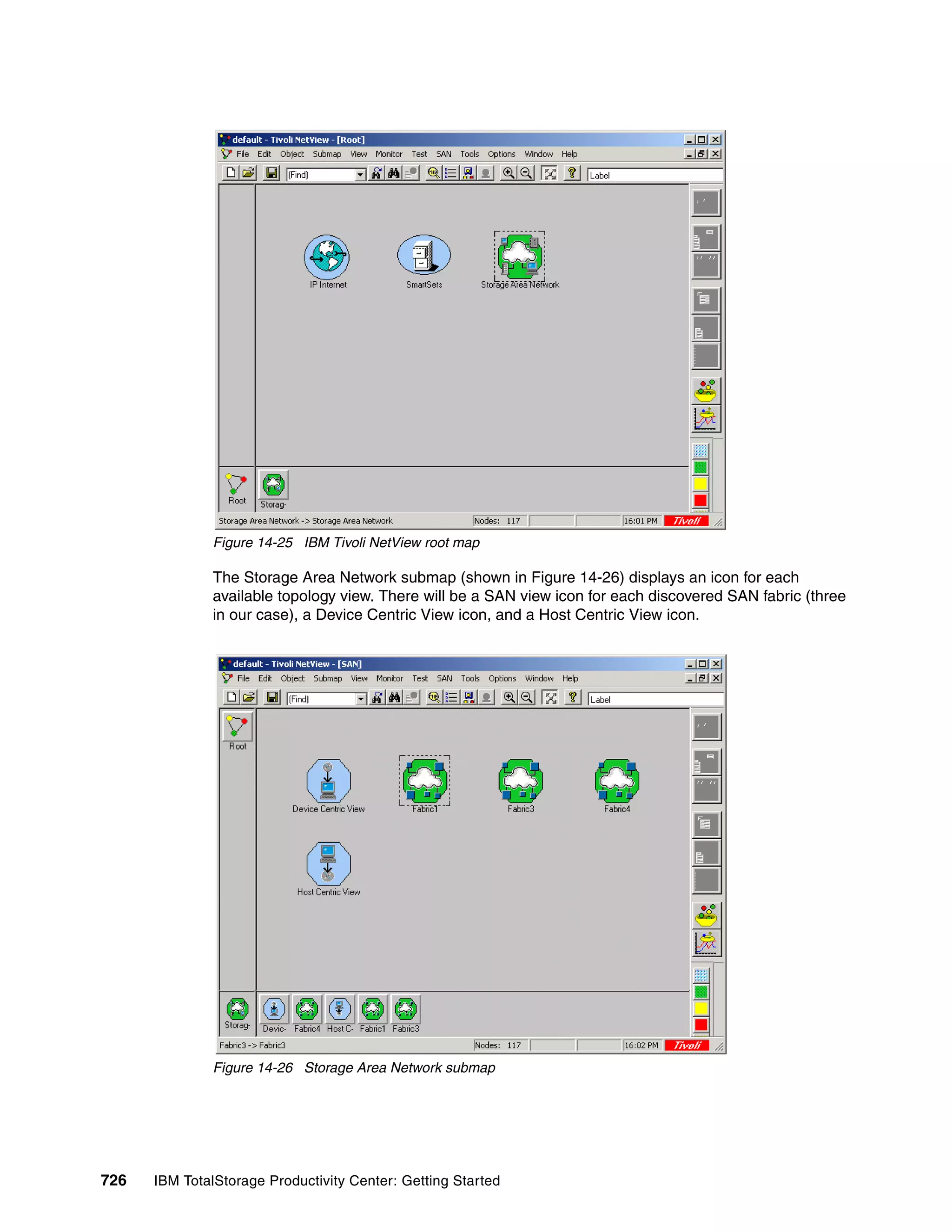 default - Tivoli NetView - [Root]

File Edit Object Submap View Monitor Test SAN Tools Options Window Help

(Find)

Label

IP Internet

SmartSets

Storage Area Network

Root

Storag-

Storage Area Network -> Storage Area Network

Nodes: 117

16:01 PM

Tivoli

Figure 14-25 IBM Tivoli NetView root map

The Storage Area Network submap (shown in Figure 14-26) displays an icon for each available topology view. There will be a SAN view icon for each discovered SAN fabric (three in our case), a Device Centric View icon, and a Host Centric View icon.

default - Tivoli NetView - [SAN]

File Edit Object Submap View Monitor Test SAN Tools Options Window Help

(Find)

Label

Root

Device Centric View

Fabric1

Fabric3

Fabric4

Host Centric View

Storag-

Devic-

Fabric4

Host C-

Fabric1

Fabric3

Fabric3 -> Fabric3

Nodes: 117

16:02 PM

Tivoli

Figure 14-26 Storage Area Network submap

726 IBM TotalStorage Productivity Center: Getting Started