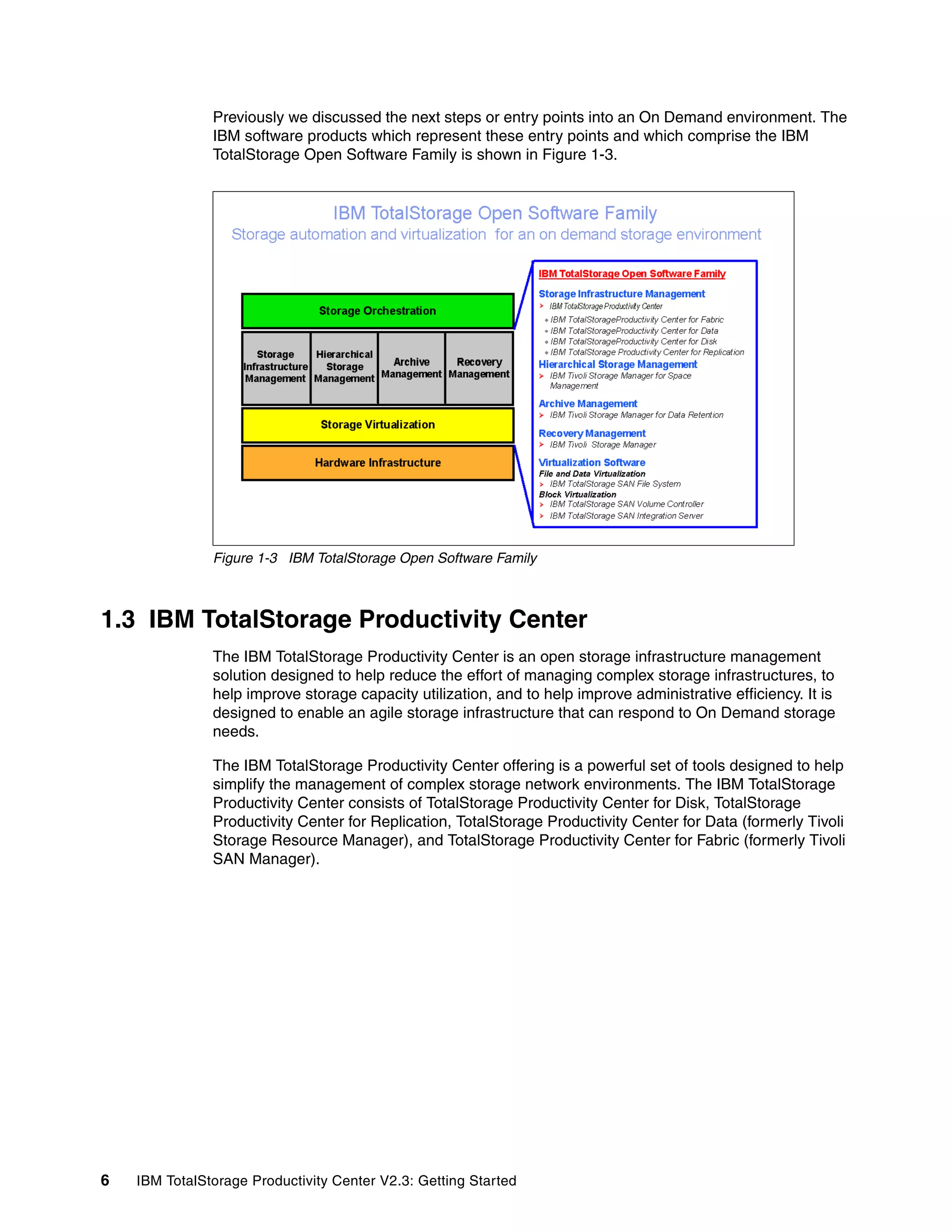 Previously we discussed the next steps or entry points into an On Demand environment. The IBM software products which represent these entry points and which comprise the IBM TotalStorage Open Software Family is shown in Figure 1-3.

IBM TotalStorage Open Software Family
Storage automation and virtualization for an on demand storage environment

Storage Orchestration

Storage Infrastructure Management

Hierarchical Storage Management

Archive Management

Recovery Management

Storage Virtualization

Hardware Infrastructure

IBM TotalStorage Open Software Family

Storage Infrastructure Management
IBM TotalStorage Productivity Center
IBM TotalStorageProductivity Center for Fabric
IBM TotalStorageProductivity Center for Data
IBM TotalStorageProductivity Center for Disk
IBM TotalStorage Productivity Center for Replication

Hierarchical Storage Management
IBM Tivoli Storage Manager for Space Management

Archive Management
IBM Tivoli Storage Manager for Data Retention

Recovery Management
IBM Tivoli Storage Manager

Virtualization Software
File and Data Virtualization
IBM TotalStorage SAN File System
Block Virtualization
IBM TotalStorage SAN Volume Controller
IBM TotalStorage SAN Integration Server

Figure 1-3 IBM TotalStorage Open Software Family

1.3 IBM TotalStorage Productivity Center

The IBM TotalStorage Productivity Center is an open storage infrastructure management solution designed to help reduce the effort of managing complex storage infrastructures, to help improve storage capacity utilization, and to help improve administrative efficiency. It is designed to enable an agile storage infrastructure that can respond to On Demand storage needs.

The IBM TotalStorage Productivity Center offering is a powerful set of tools designed to help simplify the management of complex storage network environments. The IBM TotalStorage Productivity Center consists of TotalStorage Productivity Center for Disk, TotalStorage Productivity Center for Replication, TotalStorage Productivity Center for Data (formerly Tivoli Storage Resource Manager), and TotalStorage Productivity Center for Fabric (formerly Tivoli SAN Manager).

6 IBM TotalStorage Productivity Center V2.3: Getting Started