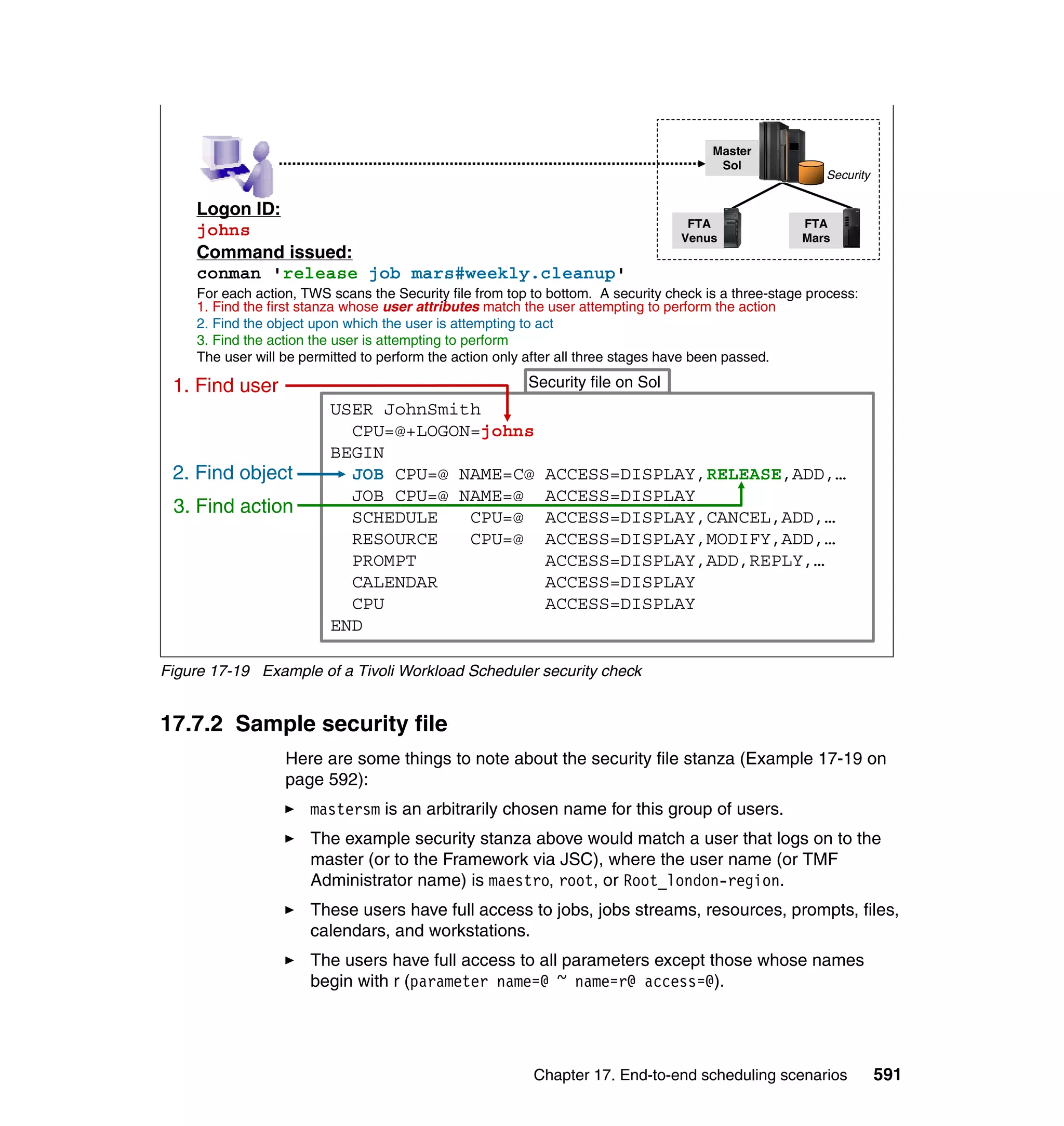 Master Sol

Security

FTA Venus

FTA Mars

Logon ID:
johns
Command issued:
conman 'release job mars#weekly.cleanup'

For each action, TWS scans the Security file from top to bottom. A security check is a three-stage process:
1. Find the first stanza whose user attributes match the user attempting to perform the action
2. Find the object upon which the user is attempting to act
3. Find the action the user is attempting to perform
The user will be permitted to perform the action only after all three stages have been passed.

1. Find user

2. Find object

3. Find action

Security file on Sol

USER JohnSmith
  CPU=@+LOGON=johns
BEGIN
  JOB CPU=@ NAME=C@ ACCESS=DISPLAY,RELEASE,ADD,...
  JOB CPU=@ NAME=@ ACCESS=DISPLAY
  SCHEDULE CPU=@ ACCESS=DISPLAY,CANCEL,ADD,...
  RESOURCE CPU=@ ACCESS=DISPLAY,MODIFY,ADD,...
  PROMPT ACCESS=DISPLAY,ADD,REPLY,...
  CALENDAR ACCESS=DISPLAY
  CPU ACCESS=DISPLAY
END

Figure 17-19 Example of a Tivoli Workload Scheduler security check

17.7.2 Sample security file

Here are some things to note about the security file stanza (Example 17-19 on page 592):

► mastersm is an arbitrarily chosen name for this group of users.

► The example security stanza above would match a user that logs on to the master (or to the Framework via JSC), where the user name (or TMF Administrator name) is maestro, root, or Root_london-region.

► These users have full access to jobs, jobs streams, resources, prompts, files, calendars, and workstations.

► The users have full access to all parameters except those whose names begin with r (parameter name=@ ~ name=r@ access=@).

Chapter 17. End-to-end scheduling scenarios 591