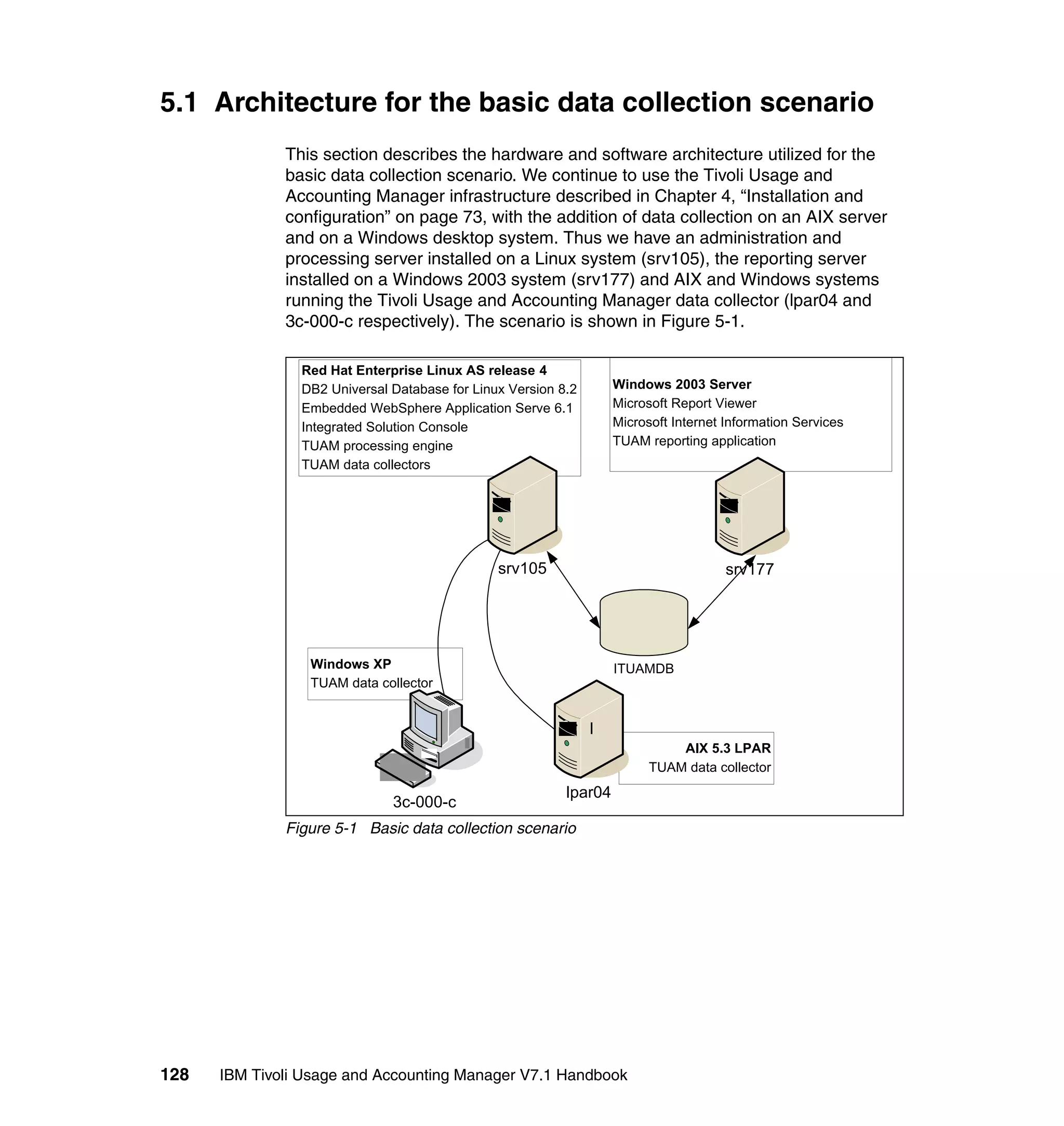 5.1 Architecture for the basic data collection scenario

This section describes the hardware and software architecture utilized for the basic data collection scenario. We continue to use the Tivoli Usage and Accounting Manager infrastructure described in Chapter 4, “Installation and configuration” on page 73, with the addition of data collection on an AIX server and on a Windows desktop system. Thus we have an administration and processing server installed on a Linux system (srv105), the reporting server installed on a Windows 2003 system (srv177) and AIX and Windows systems running the Tivoli Usage and Accounting Manager data collector (lpar04 and 3c-000-c respectively). The scenario is shown in Figure 5-1.

Red Hat Enterprise Linux AS release 4
DB2 Universal Database for Linux Version 8.2
Embedded WebSphere Application Serve 6.1
Integrated Solution Console
TUAM processing engine
TUAM data collectors

Windows 2003 Server
Microsoft Report Viewer
Microsoft Internet Information Services
TUAM reporting application

srv105

srv177

ITUAMDB

Windows XP
TUAM data collector

AIX 5.3 LPAR
TUAM data collector

3c-000-c

lpar04

Figure 5-1 Basic data collection scenario

128 IBM Tivoli Usage and Accounting Manager V7.1 Handbook