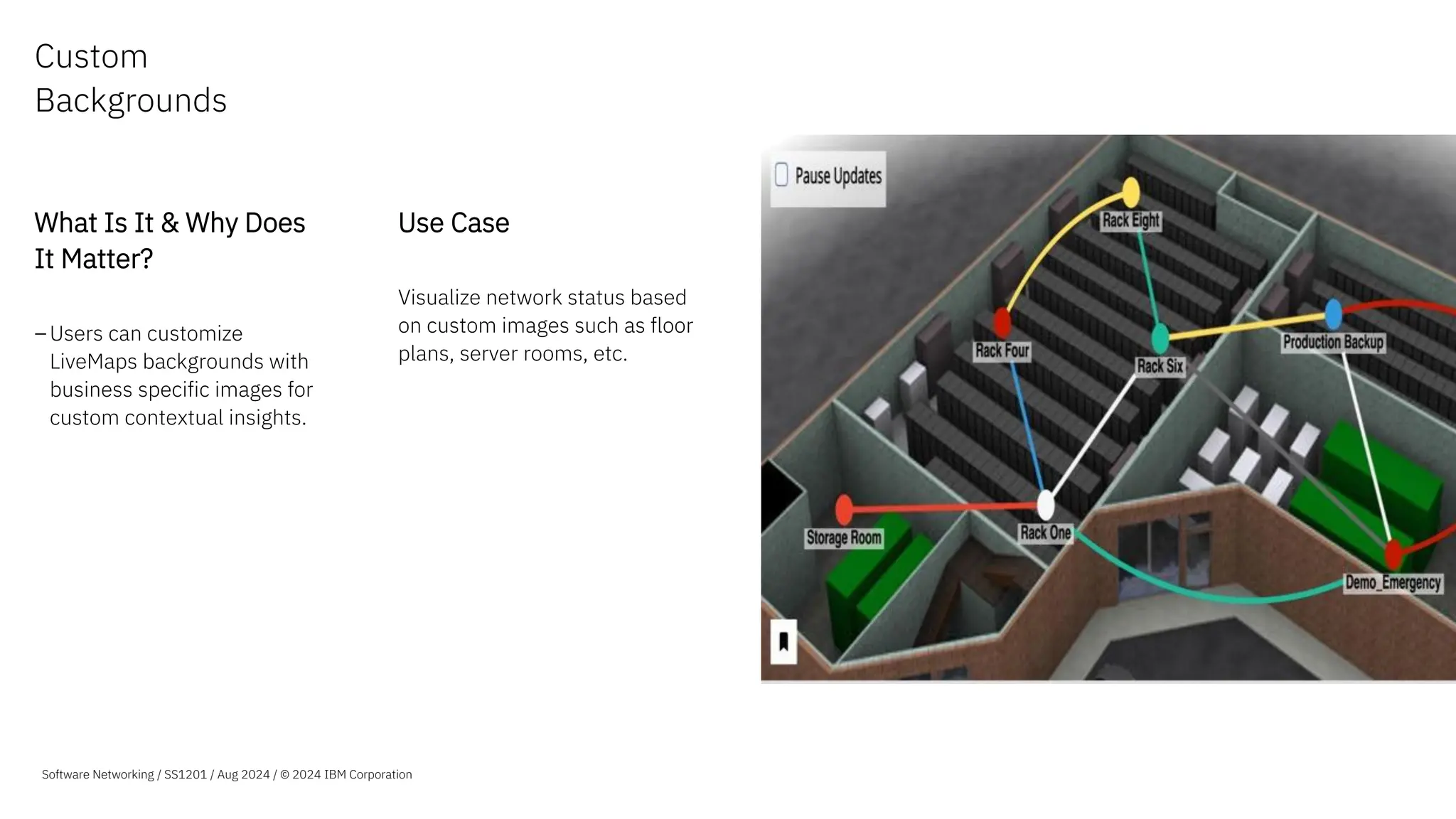 Custom Backgrounds

What Is It & Why Does It Matter?

– Users can customize LiveMaps backgrounds with business specific images for custom contextual insights.

Use Case

Visualize network status based on custom images such as floor plans, server rooms, etc.

Pause Updates

Rack Eight

Rack Four

Rack Six

Production Backup

Storage Room

Rack One

Demo_Emergency

Software Networking / SS1201 / Aug 2024 / © 2024 IBM Corporation