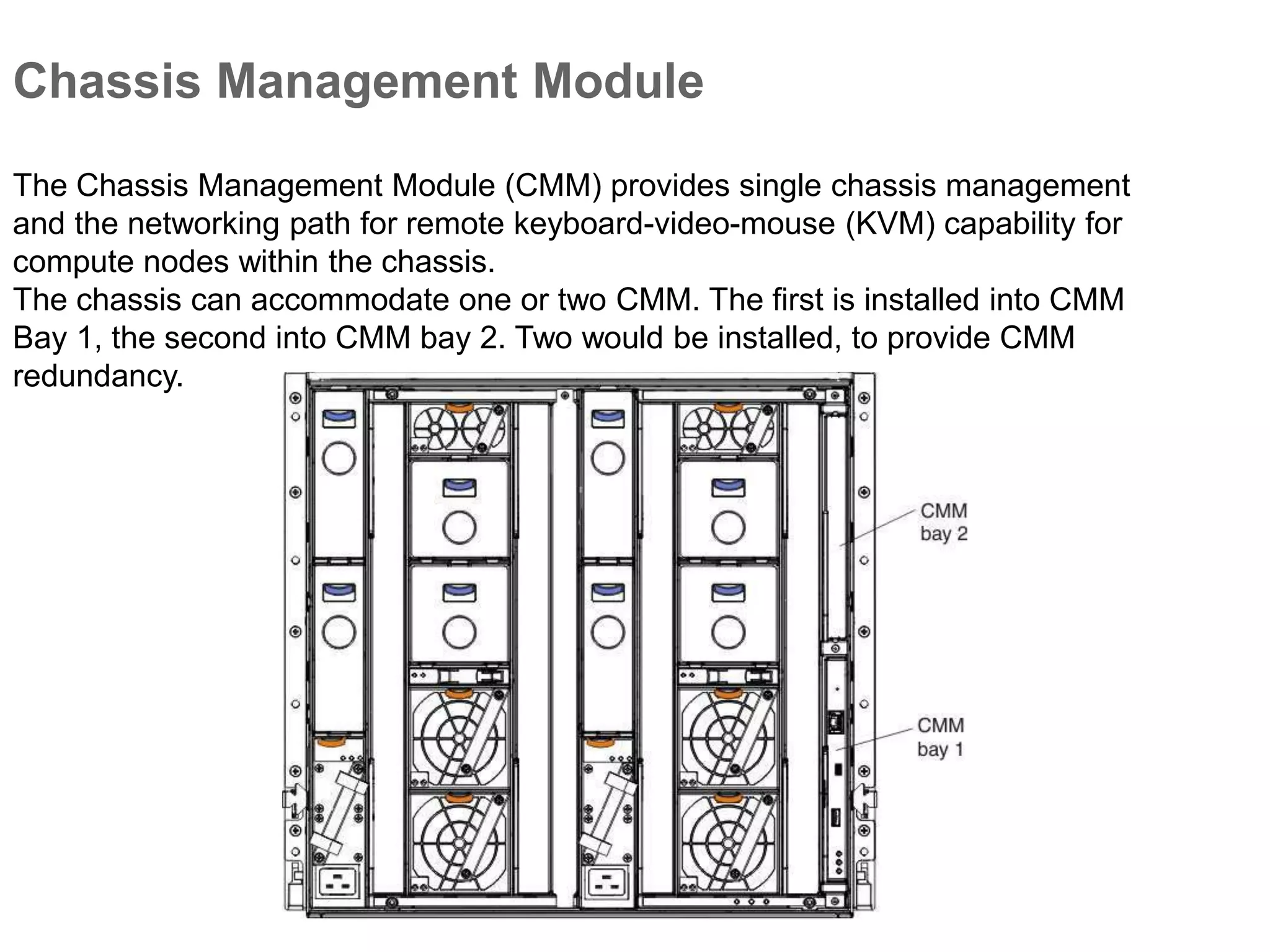 Chassis Management Module

The Chassis Management Module (CMM) provides single chassis management and the networking path for remote keyboard-video-mouse (KVM) capability for compute nodes within the chassis.
The chassis can accommodate one or two CMM. The first is installed into CMM Bay 1, the second into CMM bay 2. Two would be installed, to provide CMM redundancy.

CMM bay 2

CMM bay 1