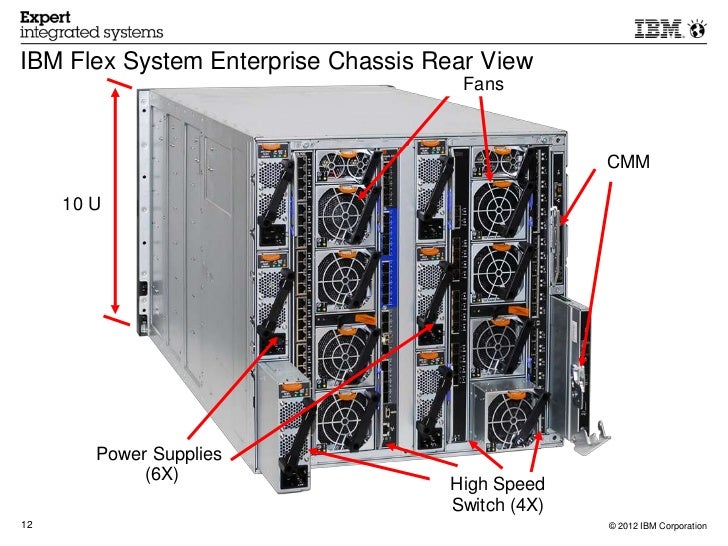 Expert
integrated systems

IBM

IBM Flex System Enterprise Chassis Rear View

Fans

CMM

10 U

Power Supplies
(6X)

High Speed
Switch (4X)

12

© 2012 IBM Corporation