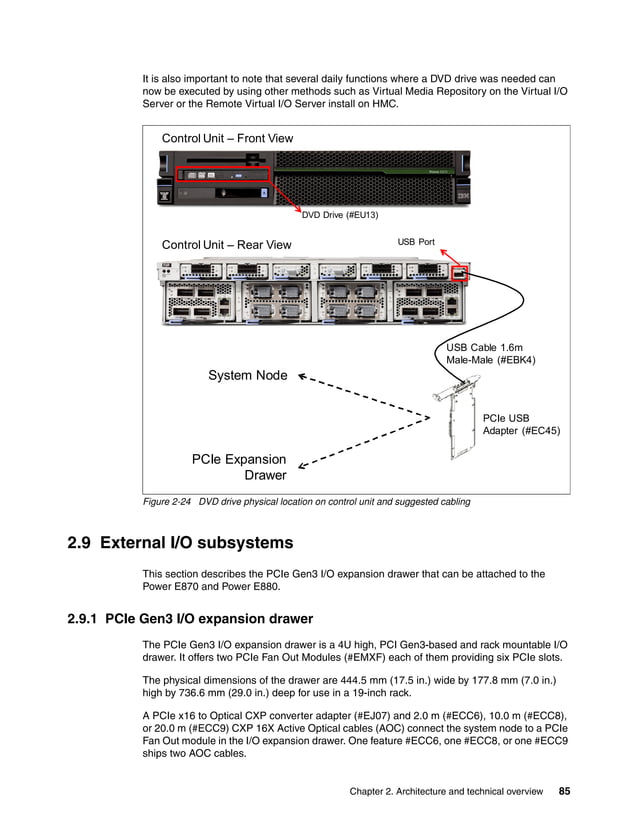 It is also important to note that several daily functions where a DVD drive was needed can now be executed by using other methods such as Virtual Media Repository on the Virtual I/O Server or the Remote Virtual I/O Server install on HMC.

Control Unit – Front View

DVD Drive (#EU13)

Control Unit – Rear View

USB Port

USB Cable 1.6m Male-Male (#EBK4)

System Node

PCIe USB Adapter (#EC45)

PCIe Expansion Drawer

Figure 2-24 DVD drive physical location on control unit and suggested cabling

2.9 External I/O subsystems

This section describes the PCIe Gen3 I/O expansion drawer that can be attached to the Power E870 and Power E880.

2.9.1 PCIe Gen3 I/O expansion drawer

The PCIe Gen3 I/O expansion drawer is a 4U high, PCI Gen3-based and rack mountable I/O drawer. It offers two PCIe Fan Out Modules (#EMXF) each of them providing six PCIe slots.

The physical dimensions of the drawer are 444.5 mm (17.5 in.) wide by 177.8 mm (7.0 in.) high by 736.6 mm (29.0 in.) deep for use in a 19-inch rack.

A PCIe x16 to Optical CXP converter adapter (#EJ07) and 2.0 m (#ECC6), 10.0 m (#ECC8), or 20.0 m (#ECC9) CXP 16X Active Optical cables (AOC) connect the system node to a PCIe Fan Out module in the I/O expansion drawer. One feature #ECC6, one #ECC8, or one #ECC9 ships two AOC cables.

Chapter 2. Architecture and technical overview 85