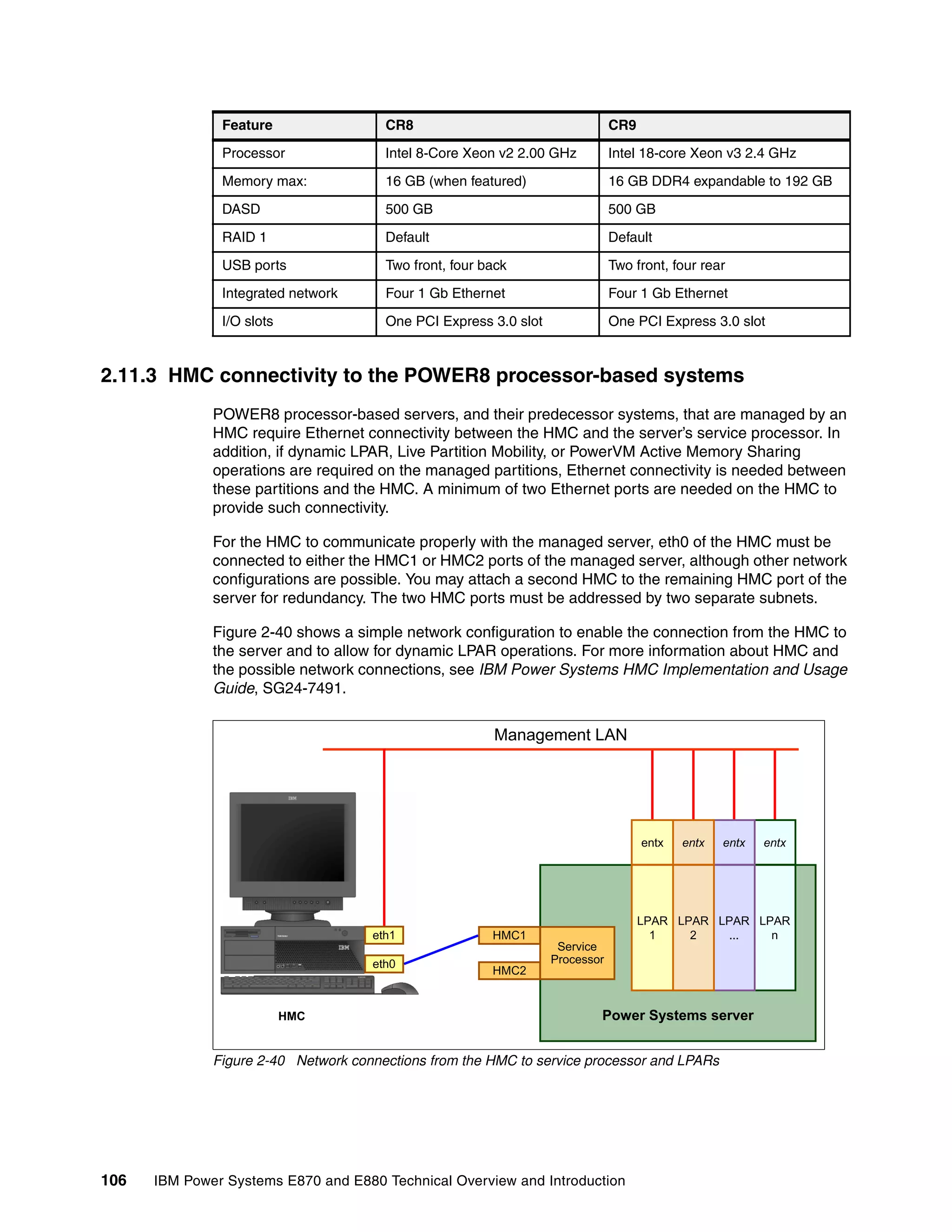 | Feature | CR8 | CR9 |
|---|---|---|
| Processor | Intel 8-Core Xeon v2 2.00 GHz | Intel 18-core Xeon v3 2.4 GHz |
| Memory max: | 16 GB (when featured) | 16 GB DDR4 expandable to 192 GB |
| DASD | 500 GB | 500 GB |
| RAID 1 | Default | Default |
| USB ports | Two front, four back | Two front, four rear |
| Integrated network | Four 1 Gb Ethernet | Four 1 Gb Ethernet |
| I/O slots | One PCI Express 3.0 slot | One PCI Express 3.0 slot |

2.11.3 HMC connectivity to the POWER8 processor-based systems

POWER8 processor-based servers, and their predecessor systems, that are managed by an HMC require Ethernet connectivity between the HMC and the server's service processor. In addition, if dynamic LPAR, Live Partition Mobility, or PowerVM Active Memory Sharing operations are required on the managed partitions, Ethernet connectivity is needed between these partitions and the HMC. A minimum of two Ethernet ports are needed on the HMC to provide such connectivity.

For the HMC to communicate properly with the managed server, eth0 of the HMC must be connected to either the HMC1 or HMC2 ports of the managed server, although other network configurations are possible. You may attach a second HMC to the remaining HMC port of the server for redundancy. The two HMC ports must be addressed by two separate subnets.

Figure 2-40 shows a simple network configuration to enable the connection from the HMC to the server and to allow for dynamic LPAR operations. For more information about HMC and the possible network connections, see IBM Power Systems HMC Implementation and Usage Guide, SG24-7491.

Management LAN

IBM

IBM

eth1

eth0

HMC

HMC1

HMC2

Service Processor

entx entx entx entx

LPAR 1 LPAR 2 LPAR ... LPAR n

Power Systems server

Figure 2-40 Network connections from the HMC to service processor and LPARs

106 IBM Power Systems E870 and E880 Technical Overview and Introduction