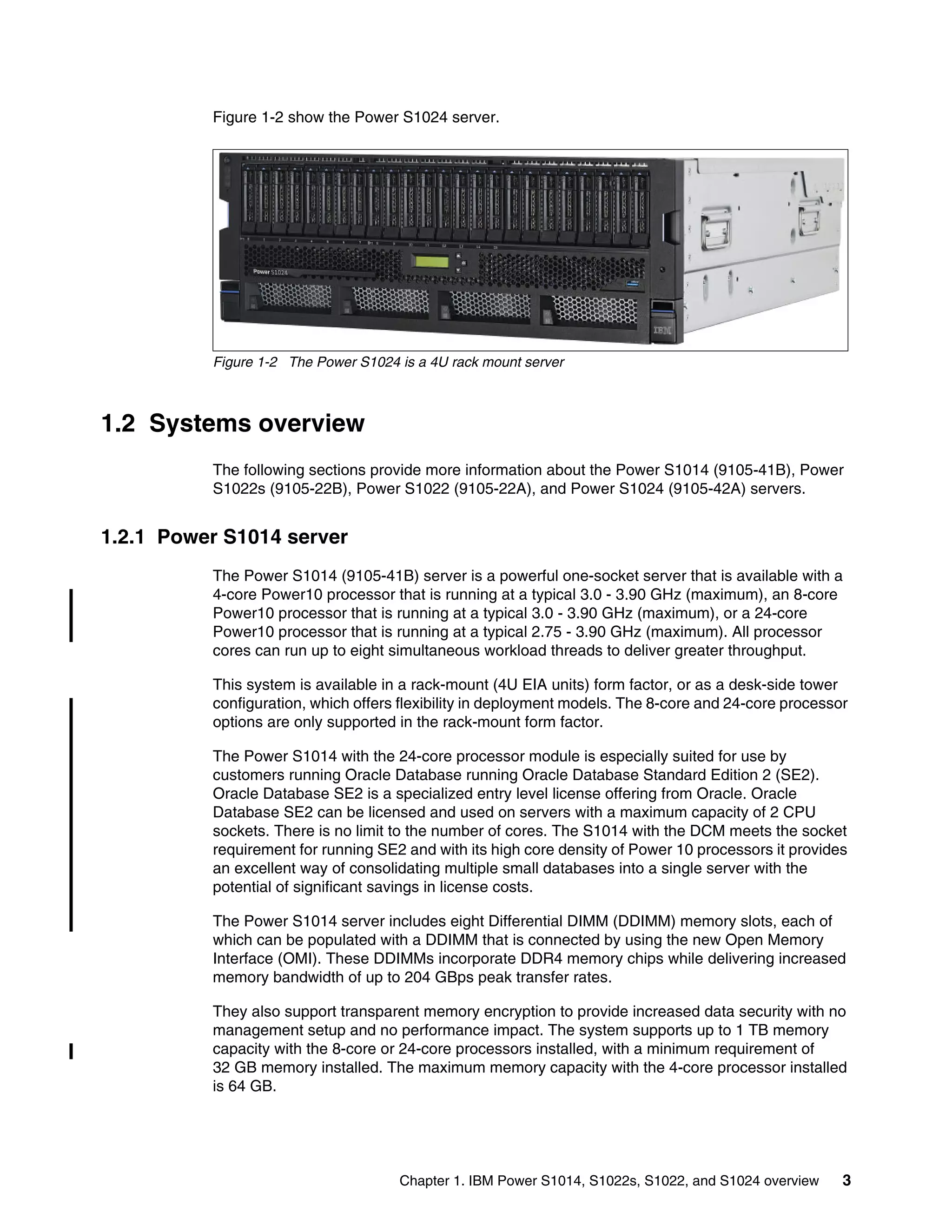 Figure 1-2 show the Power S1024 server.

Power S1024

IBM

Figure 1-2 The Power S1024 is a 4U rack mount server

1.2 Systems overview

The following sections provide more information about the Power S1014 (9105-41B), Power S1022s (9105-22B), Power S1022 (9105-22A), and Power S1024 (9105-42A) servers.

1.2.1 Power S1014 server

The Power S1014 (9105-41B) server is a powerful one-socket server that is available with a 4-core Power10 processor that is running at a typical 3.0 - 3.90 GHz (maximum), an 8-core Power10 processor that is running at a typical 3.0 - 3.90 GHz (maximum), or a 24-core Power10 processor that is running at a typical 2.75 - 3.90 GHz (maximum). All processor cores can run up to eight simultaneous workload threads to deliver greater throughput.

This system is available in a rack-mount (4U EIA units) form factor, or as a desk-side tower configuration, which offers flexibility in deployment models. The 8-core and 24-core processor options are only supported in the rack-mount form factor.

The Power S1014 with the 24-core processor module is especially suited for use by customers running Oracle Database running Oracle Database Standard Edition 2 (SE2). Oracle Database SE2 is a specialized entry level license offering from Oracle. Oracle Database SE2 can be licensed and used on servers with a maximum capacity of 2 CPU sockets. There is no limit to the number of cores. The S1014 with the DCM meets the socket requirement for running SE2 and with its high core density of Power 10 processors it provides an excellent way of consolidating multiple small databases into a single server with the potential of significant savings in license costs.

The Power S1014 server includes eight Differential DIMM (DDIMM) memory slots, each of which can be populated with a DDIMM that is connected by using the new Open Memory Interface (OMI). These DDIMMs incorporate DDR4 memory chips while delivering increased memory bandwidth of up to 204 GBps peak transfer rates.

They also support transparent memory encryption to provide increased data security with no management setup and no performance impact. The system supports up to 1 TB memory capacity with the 8-core or 24-core processors installed, with a minimum requirement of 32 GB memory installed. The maximum memory capacity with the 4-core processor installed is 64 GB.

Chapter 1. IBM Power S1014, S1022s, S1022, and S1024 overview 3