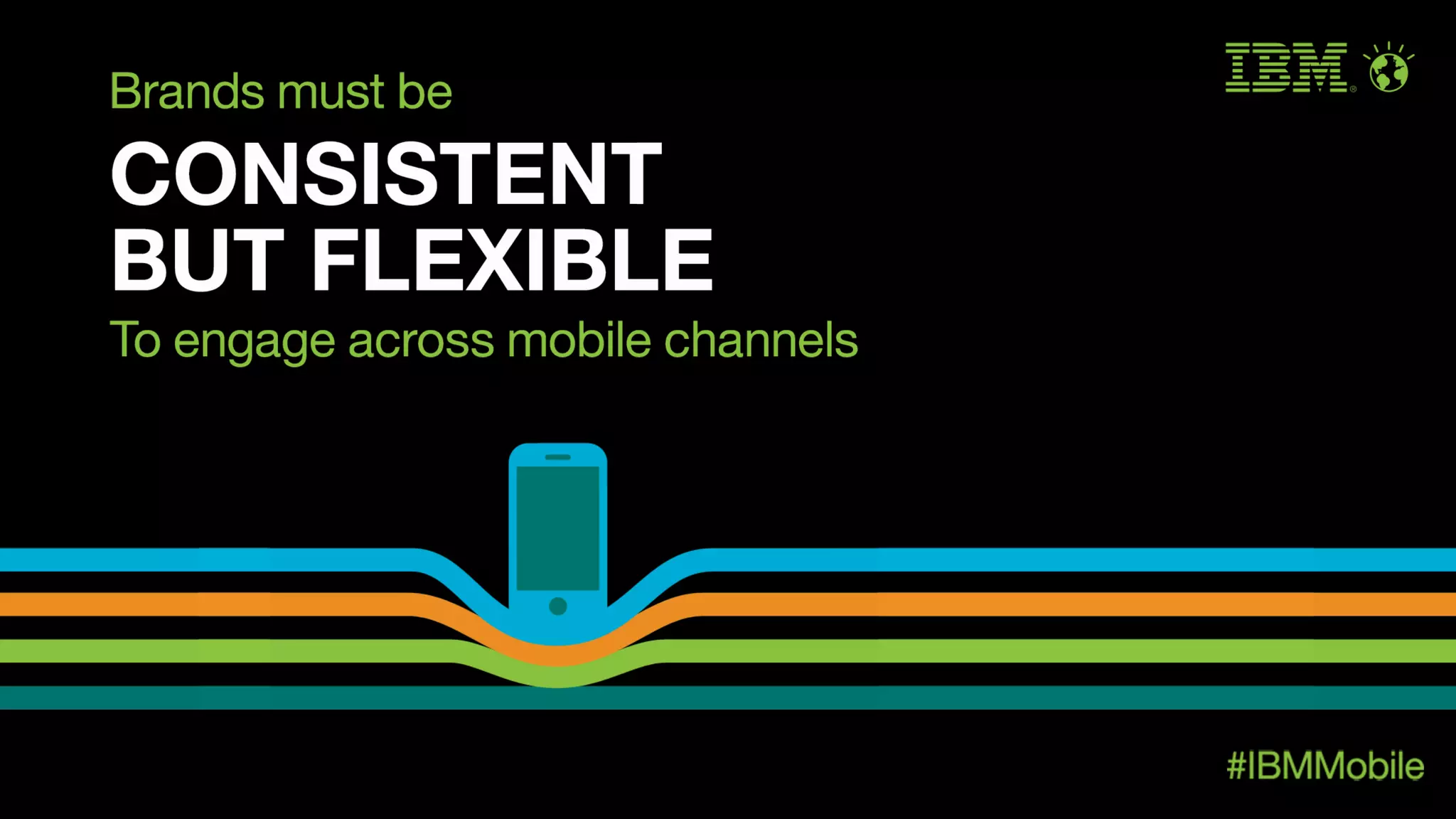 IBM

Brands must be

CONSISTENT
BUT FLEXIBLE

To engage across mobile channels

#IBMMobile