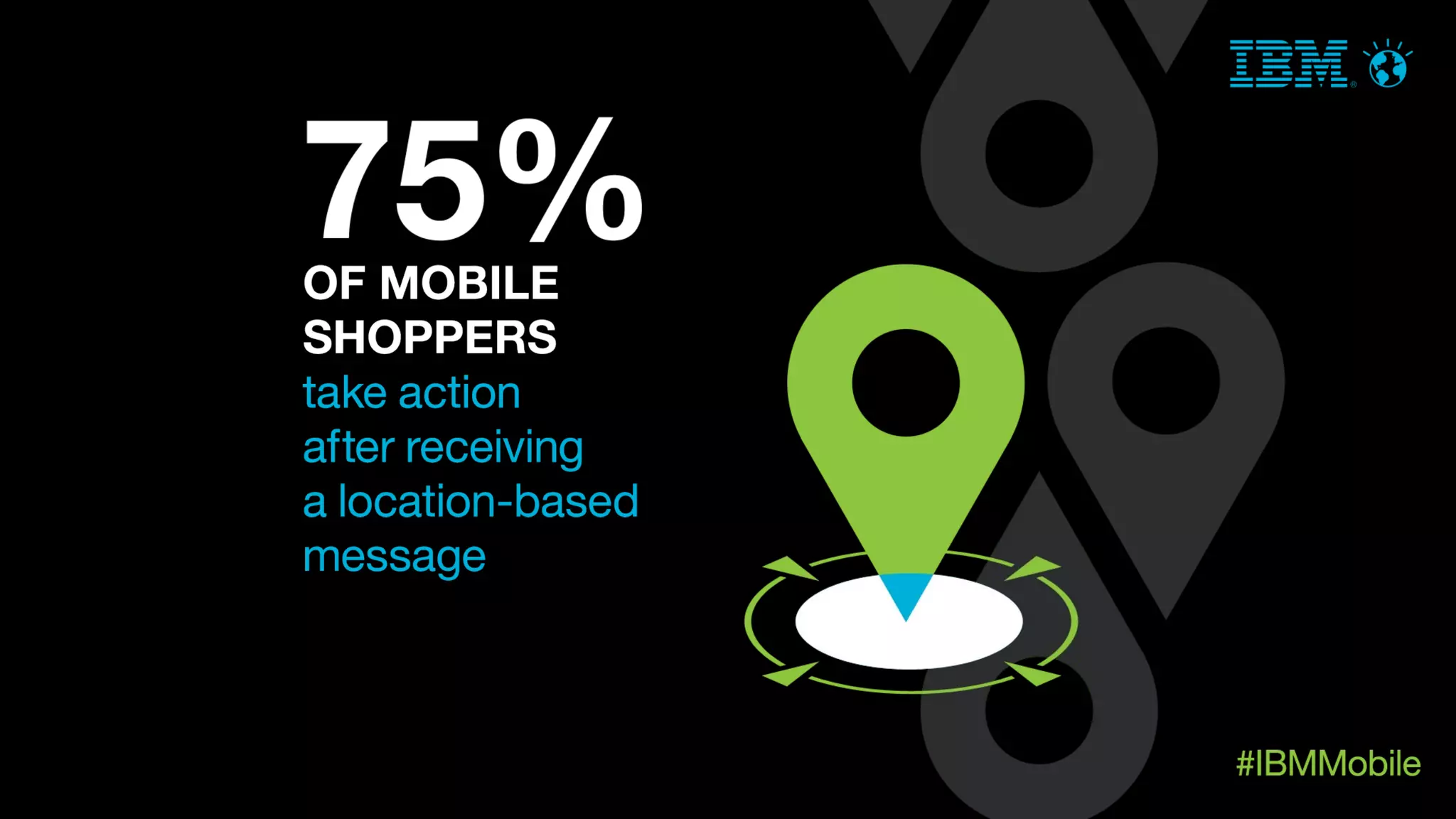 IBM

75%
OF MOBILE SHOPPERS
take action after receiving a location-based message

#IBMMobile