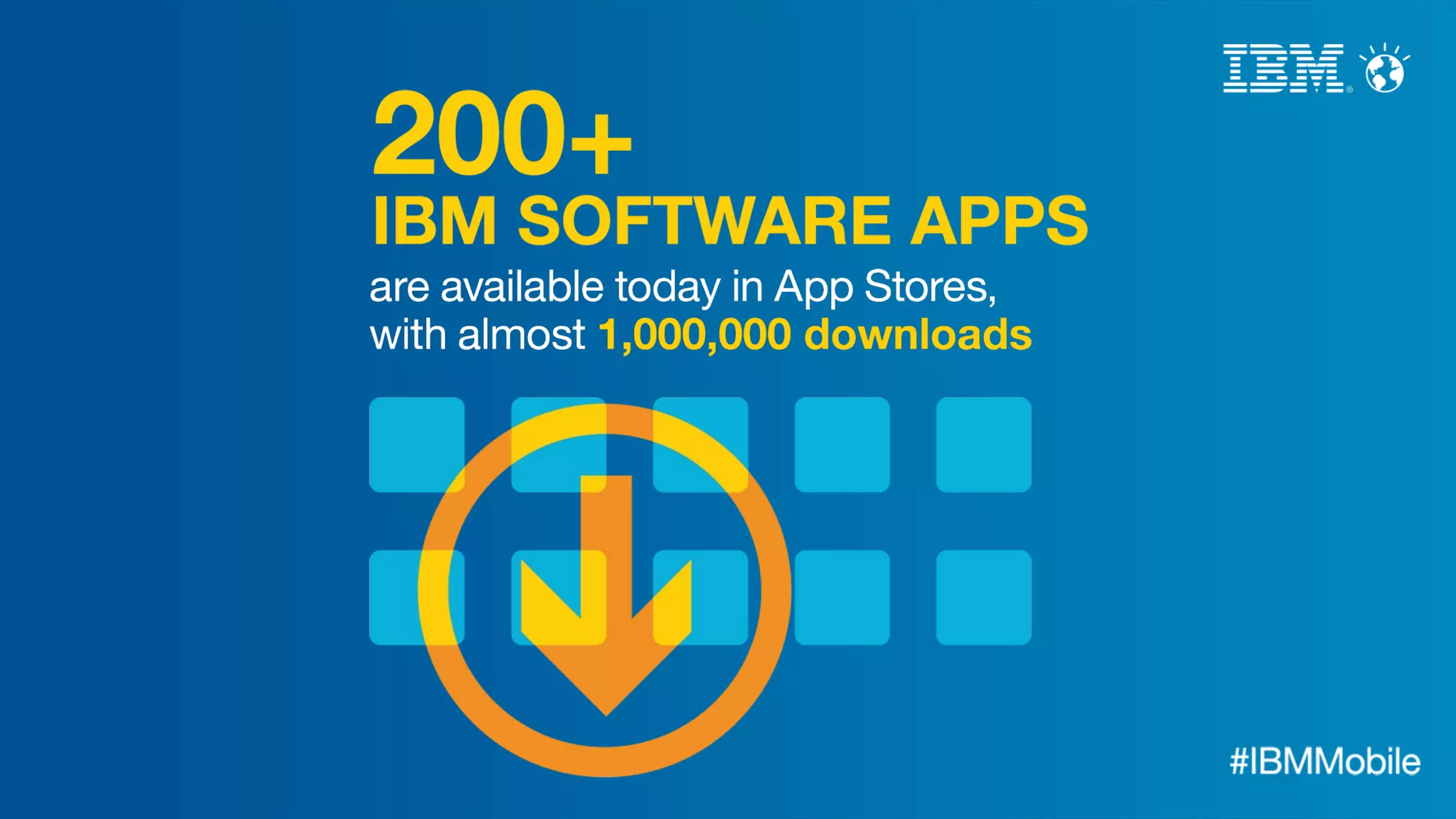 IBM®

200+
IBM SOFTWARE APPS
are available today in App Stores, with almost 1,000,000 downloads

#IBMMobile