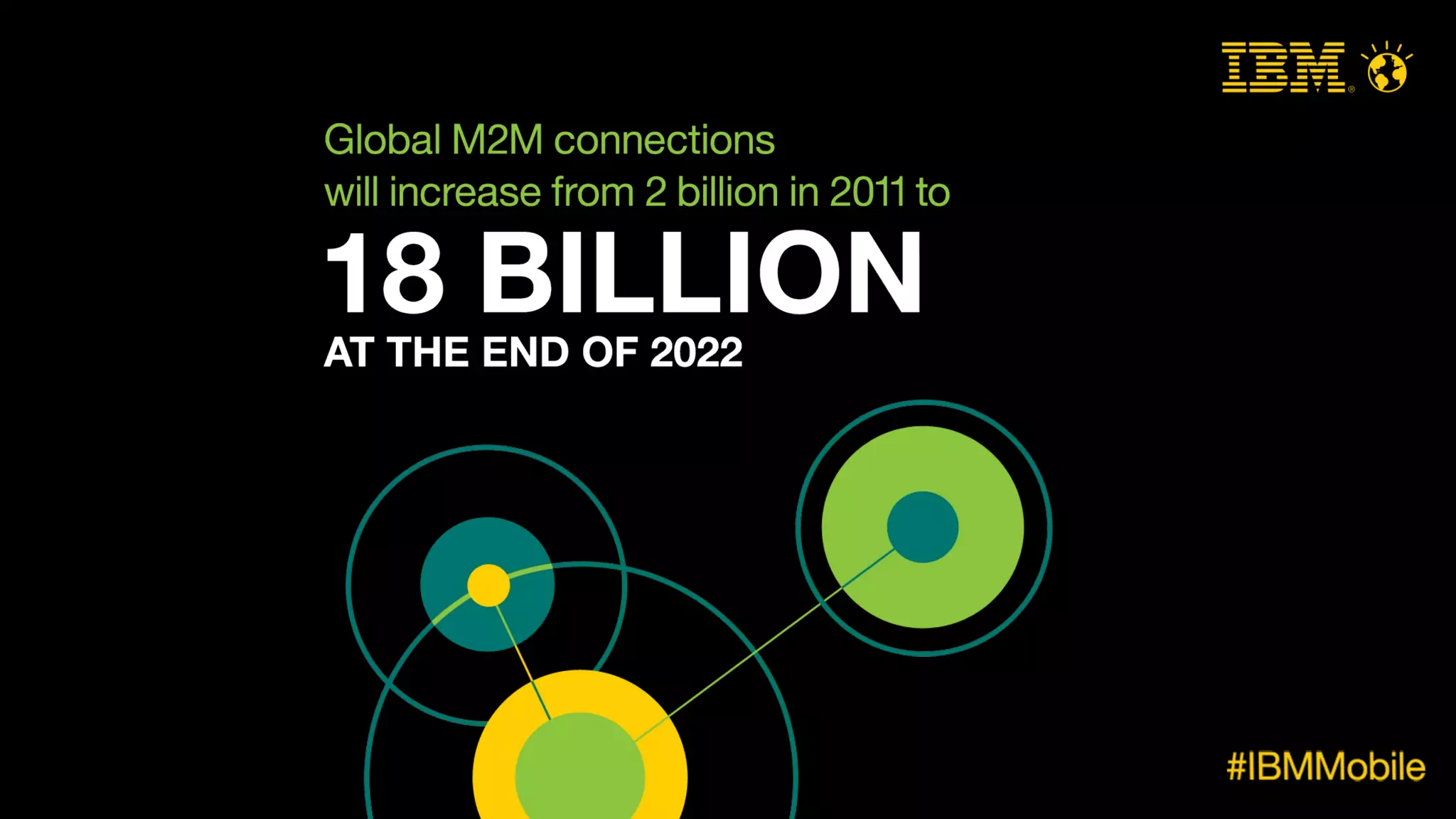 IBM®

Global M2M connections will increase from 2 billion in 2011 to

18 BILLION

AT THE END OF 2022

#IBMMobile