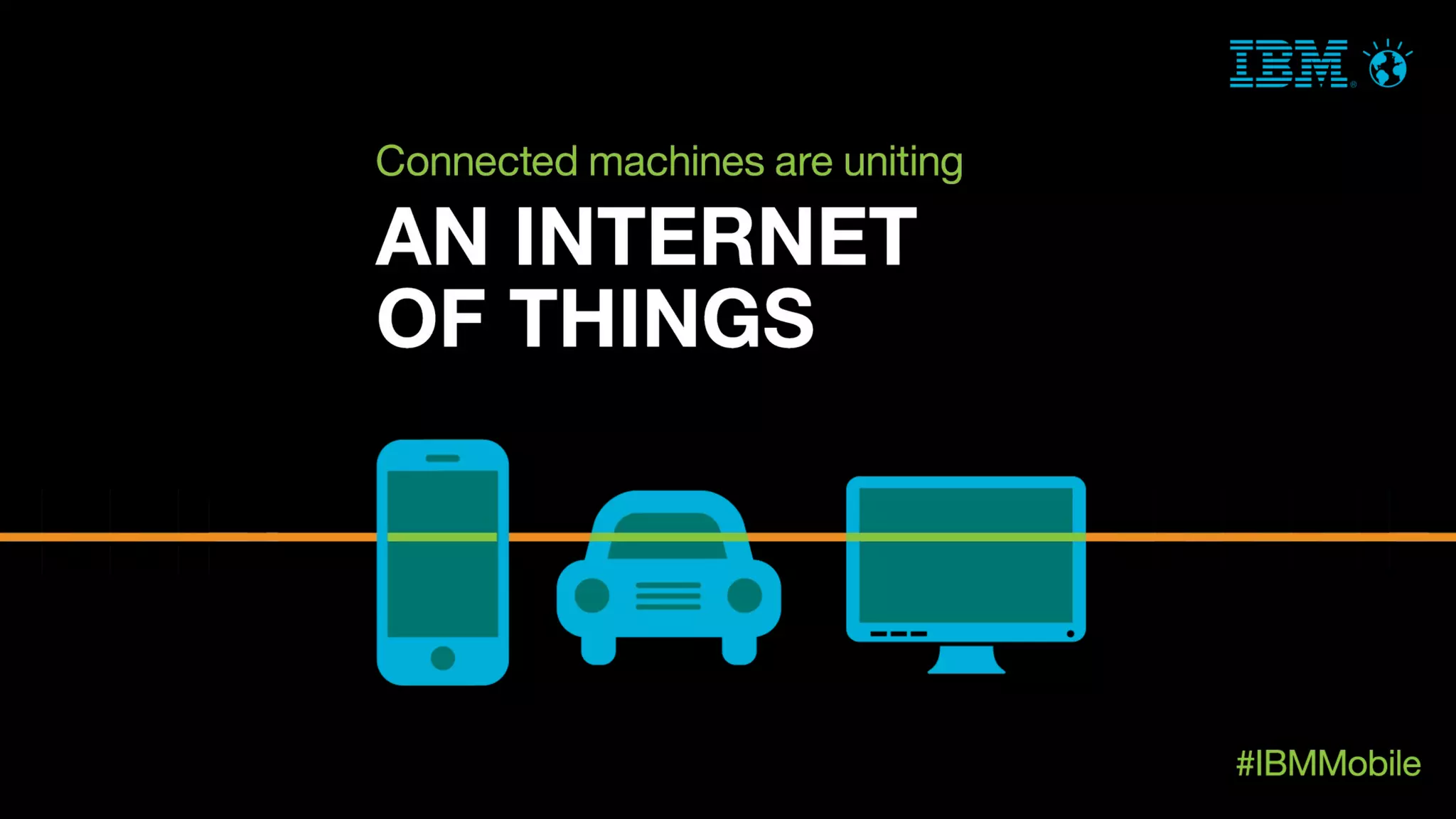 IBM

Connected machines are uniting

AN INTERNET OF THINGS

#IBMMobile