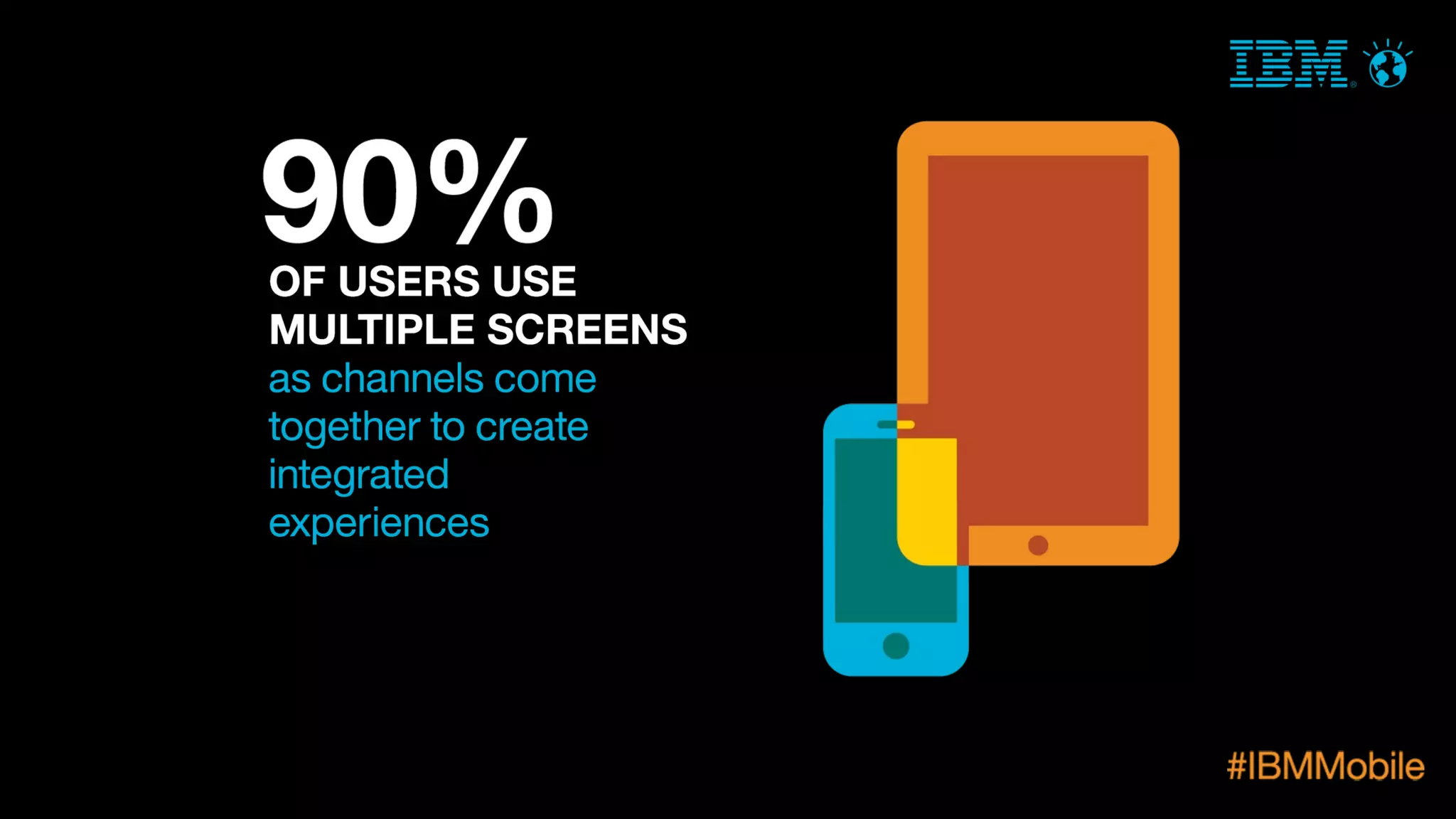 IBM

90%
OF USERS USE MULTIPLE SCREENS
as channels come together to create integrated experiences

#IBMMobile