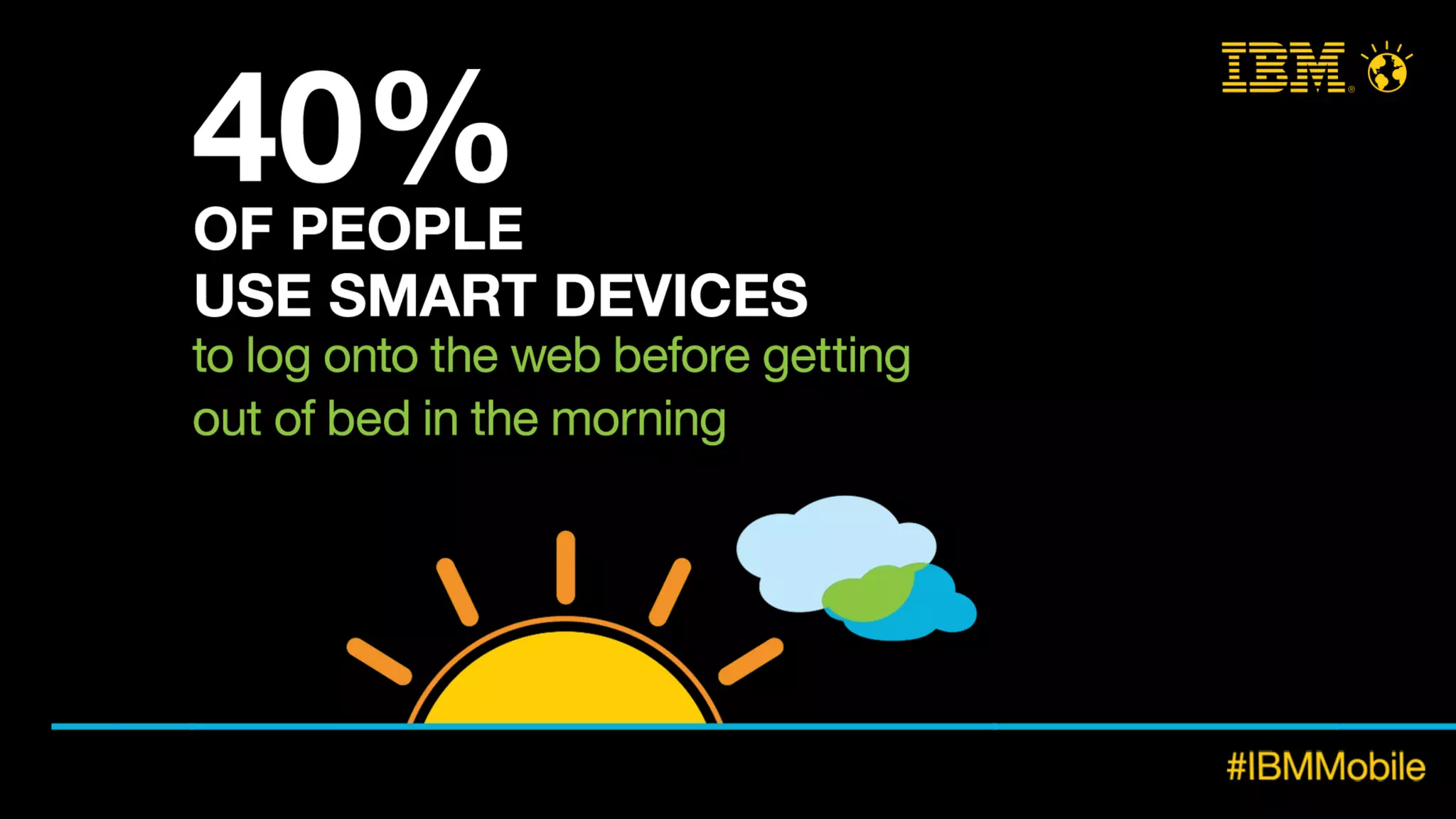 IBM®

40%
OF PEOPLE
USE SMART DEVICES
to log onto the web before getting out of bed in the morning

#IBMMobile