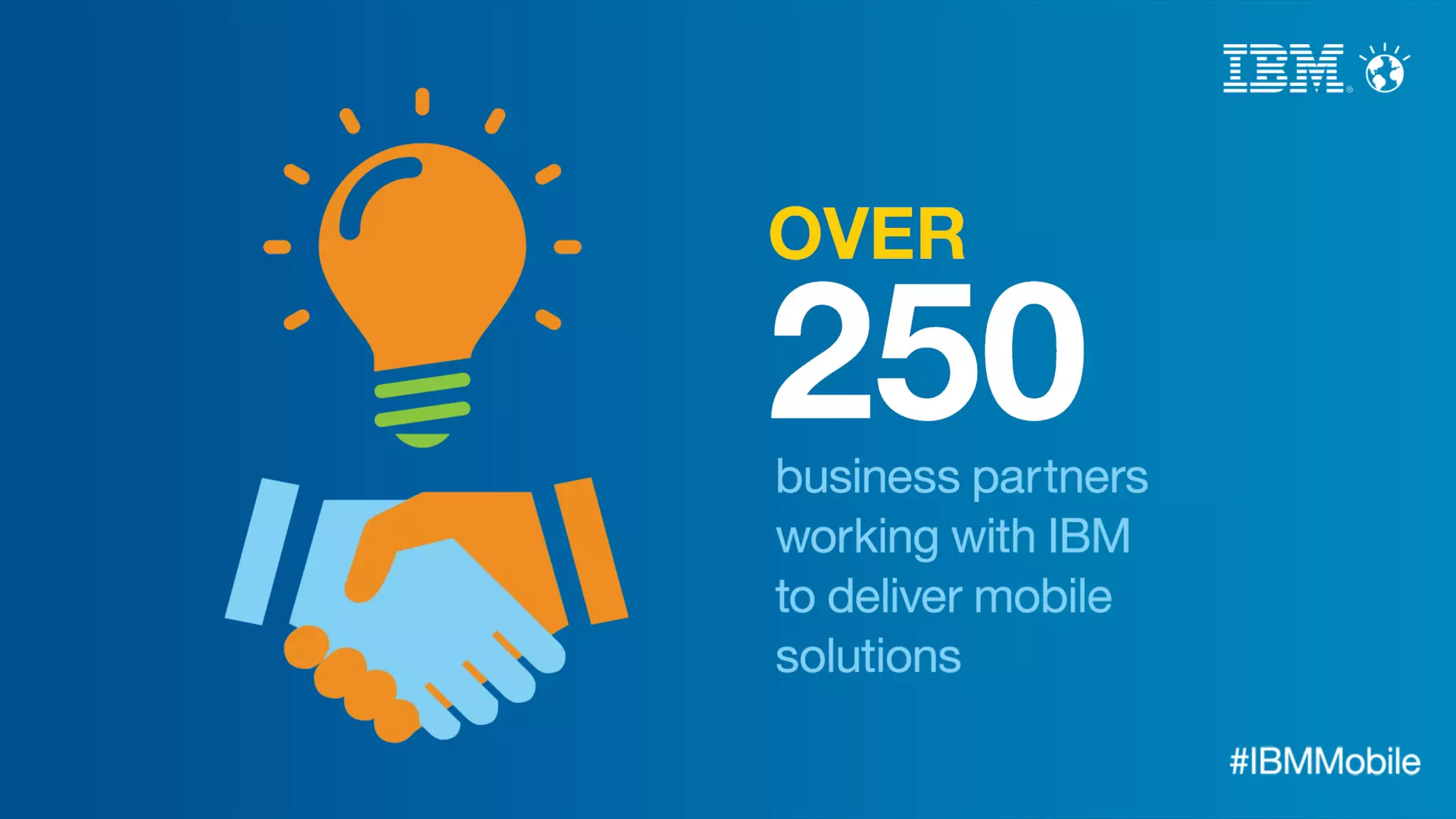 IBM®

OVER
250
business partners working with IBM to deliver mobile solutions

#IBMMobile