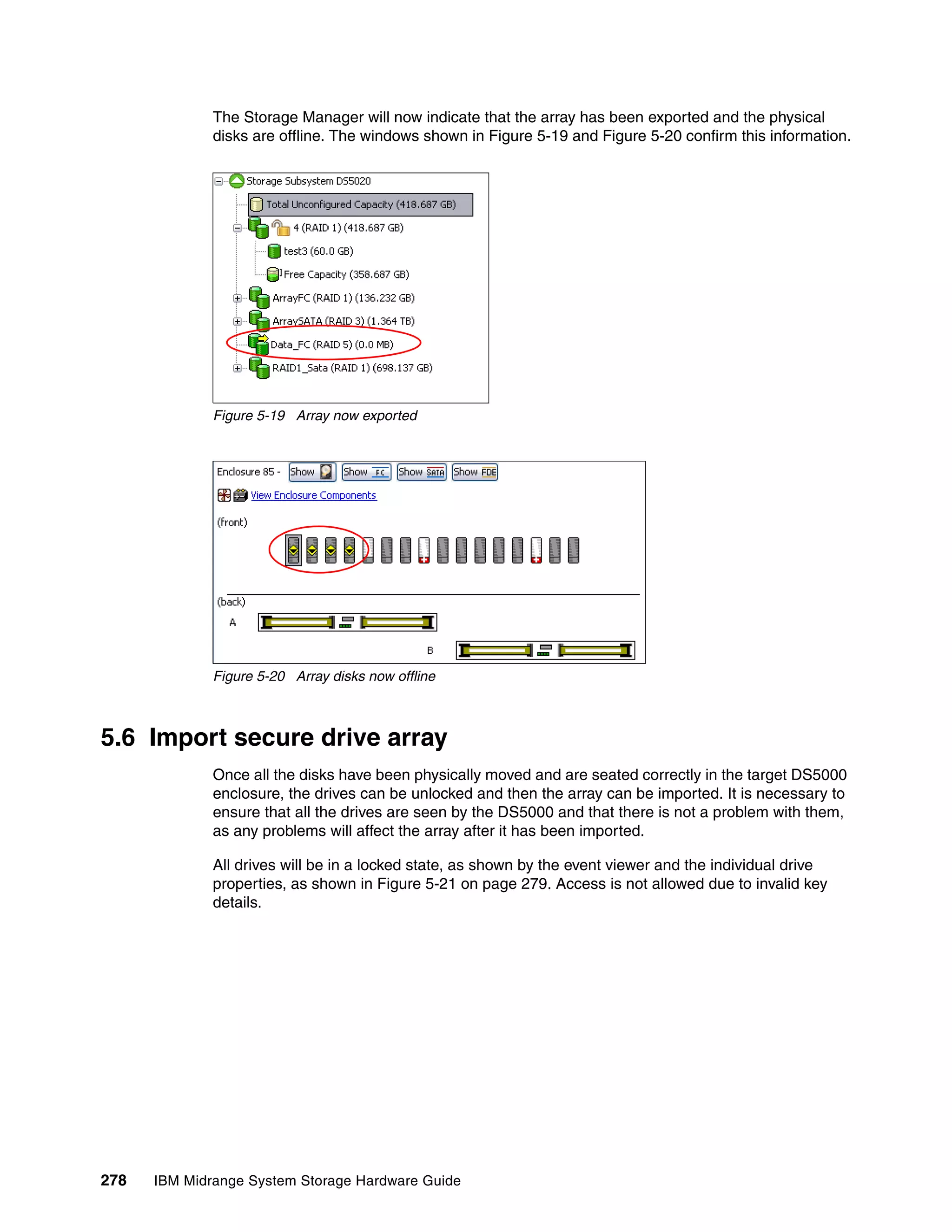 The Storage Manager will now indicate that the array has been exported and the physical disks are offline. The windows shown in Figure 5-19 and Figure 5-20 confirm this information.

Storage Subsystem DS5020
Total Unconfigured Capacity (418.687 GB)
4 (RAID 1) (418.687 GB)
test3 (60.0 GB)
Free Capacity (358.687 GB)
ArrayFC (RAID 1) (136.232 GB)
ArraySATA (RAID 3) (1.364 TB)
Data_FC (RAID 5) (0.0 MB)
RAID1_Sata (RAID 1) (698.137 GB)

Figure 5-19 Array now exported

Enclosure 85 - Show Show FC Show SATA Show FDE
View Enclosure Components
(front)
(back)
A
B

Figure 5-20 Array disks now offline

5.6 Import secure drive array

Once all the disks have been physically moved and are seated correctly in the target DS5000 enclosure, the drives can be unlocked and then the array can be imported. It is necessary to ensure that all the drives are seen by the DS5000 and that there is not a problem with them, as any problems will affect the array after it has been imported.

All drives will be in a locked state, as shown by the event viewer and the individual drive properties, as shown in Figure 5-21 on page 279. Access is not allowed due to invalid key details.

278 IBM Midrange System Storage Hardware Guide