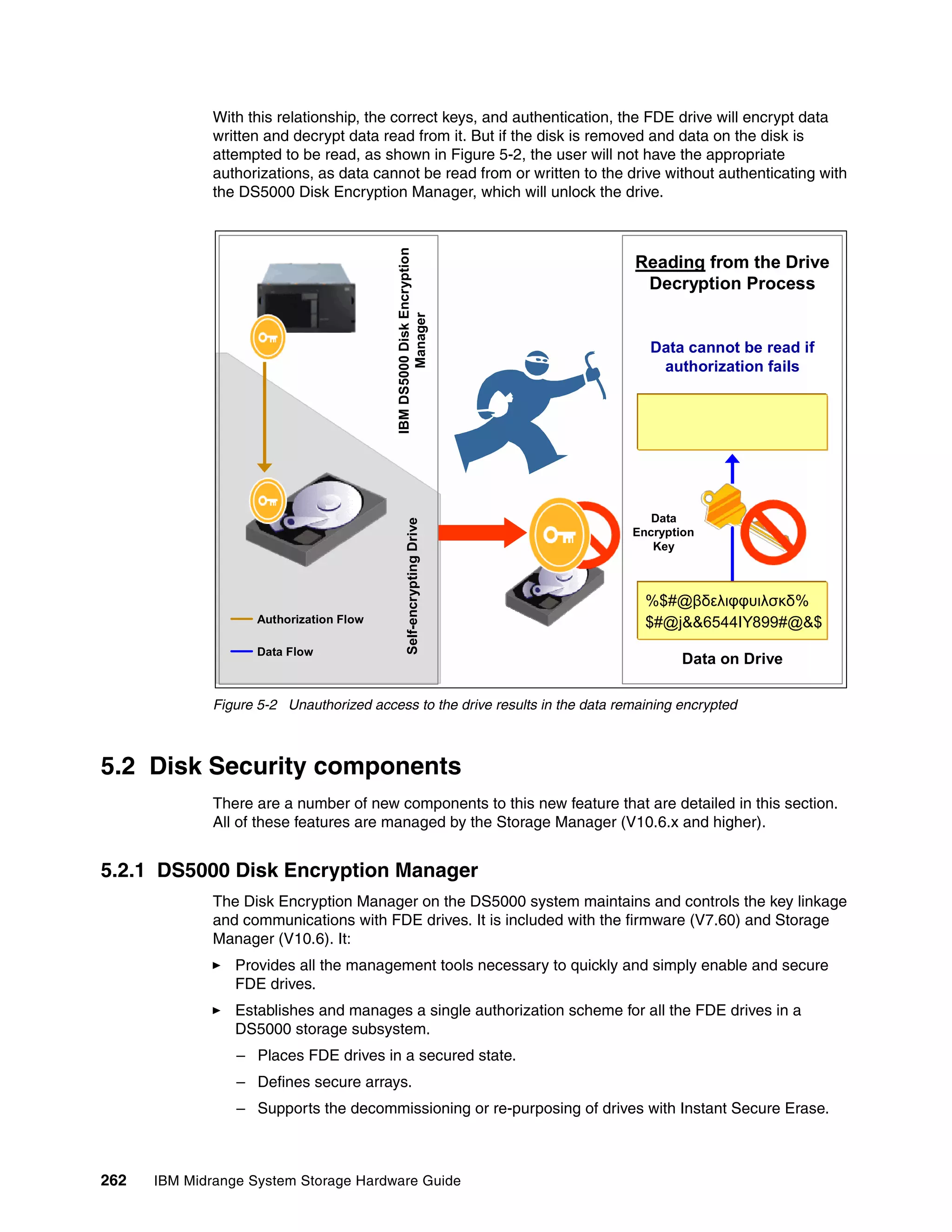 With this relationship, the correct keys, and authentication, the FDE drive will encrypt data written and decrypt data read from it. But if the disk is removed and data on the disk is attempted to be read, as shown in Figure 5-2, the user will not have the appropriate authorizations, as data cannot be read from or written to the drive without authenticating with the DS5000 Disk Encryption Manager, which will unlock the drive.

IBM DS5000 Disk Encryption Manager

Self-encrypting Drive

Authorization Flow

Data Flow

Reading from the Drive Decryption Process

Data cannot be read if authorization fails

Data Encryption Key

%$#@βδελιφφυιλσκδ% $#@j&&6544IY899#@&$

Data on Drive

Figure 5-2 Unauthorized access to the drive results in the data remaining encrypted

5.2 Disk Security components

There are a number of new components to this new feature that are detailed in this section. All of these features are managed by the Storage Manager (V10.6.x and higher).

5.2.1 DS5000 Disk Encryption Manager

The Disk Encryption Manager on the DS5000 system maintains and controls the key linkage and communications with FDE drives. It is included with the firmware (V7.60) and Storage Manager (V10.6). It:

► Provides all the management tools necessary to quickly and simply enable and secure FDE drives.

► Establishes and manages a single authorization scheme for all the FDE drives in a DS5000 storage subsystem.

– Places FDE drives in a secured state.

– Defines secure arrays.

– Supports the decommissioning or re-purposing of drives with Instant Secure Erase.

262 IBM Midrange System Storage Hardware Guide