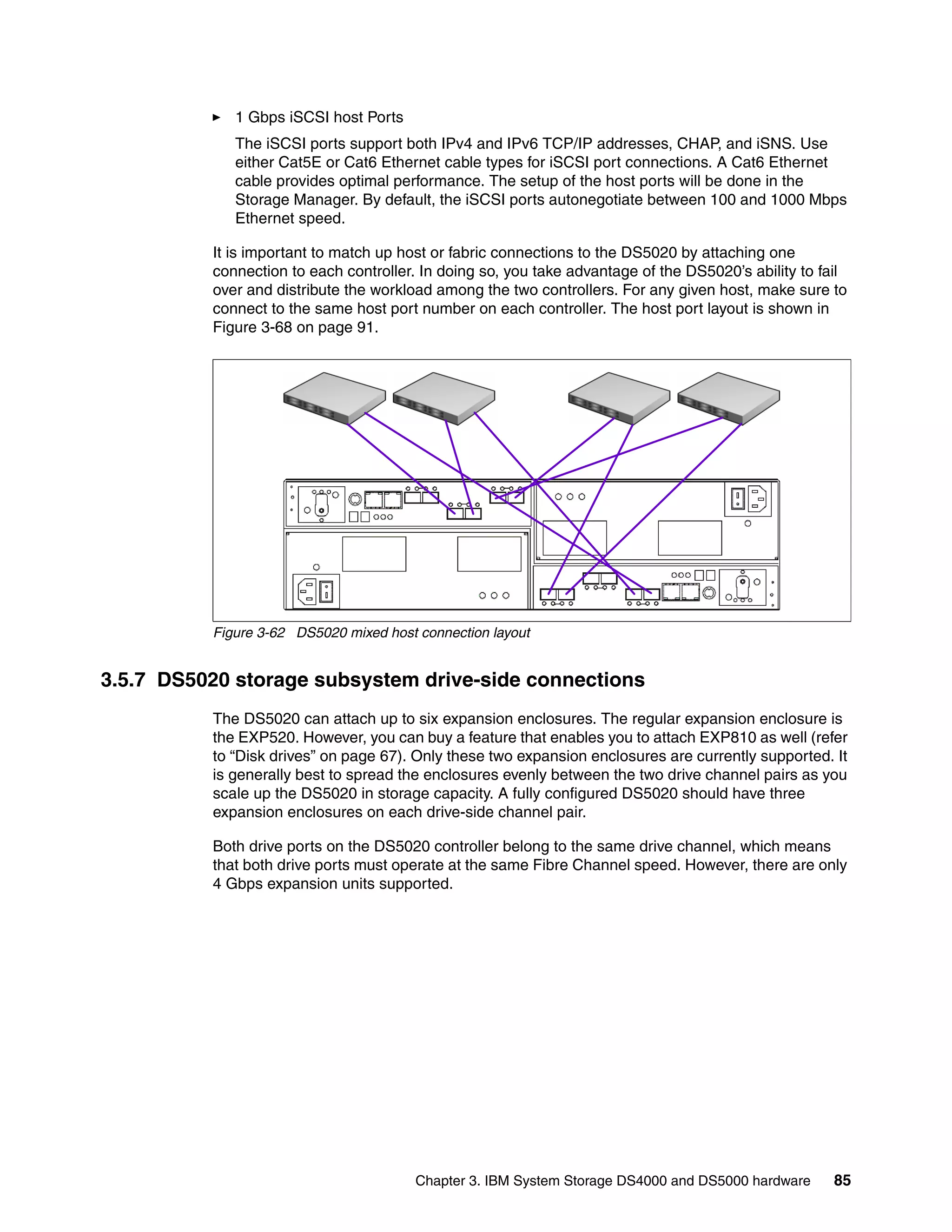 ► 1 Gbps iSCSI host Ports

The iSCSI ports support both IPv4 and IPv6 TCP/IP addresses, CHAP, and iSNS. Use either Cat5E or Cat6 Ethernet cable types for iSCSI port connections. A Cat6 Ethernet cable provides optimal performance. The setup of the host ports will be done in the Storage Manager. By default, the iSCSI ports autonegotiate between 100 and 1000 Mbps Ethernet speed.

It is important to match up host or fabric connections to the DS5020 by attaching one connection to each controller. In doing so, you take advantage of the DS5020's ability to fail over and distribute the workload among the two controllers. For any given host, make sure to connect to the same host port number on each controller. The host port layout is shown in Figure 3-68 on page 91.

Figure 3-62 DS5020 mixed host connection layout

3.5.7 DS5020 storage subsystem drive-side connections

The DS5020 can attach up to six expansion enclosures. The regular expansion enclosure is the EXP520. However, you can buy a feature that enables you to attach EXP810 as well (refer to "Disk drives" on page 67). Only these two expansion enclosures are currently supported. It is generally best to spread the enclosures evenly between the two drive channel pairs as you scale up the DS5020 in storage capacity. A fully configured DS5020 should have three expansion enclosures on each drive-side channel pair.

Both drive ports on the DS5020 controller belong to the same drive channel, which means that both drive ports must operate at the same Fibre Channel speed. However, there are only 4 Gbps expansion units supported.

Chapter 3. IBM System Storage DS4000 and DS5000 hardware 85