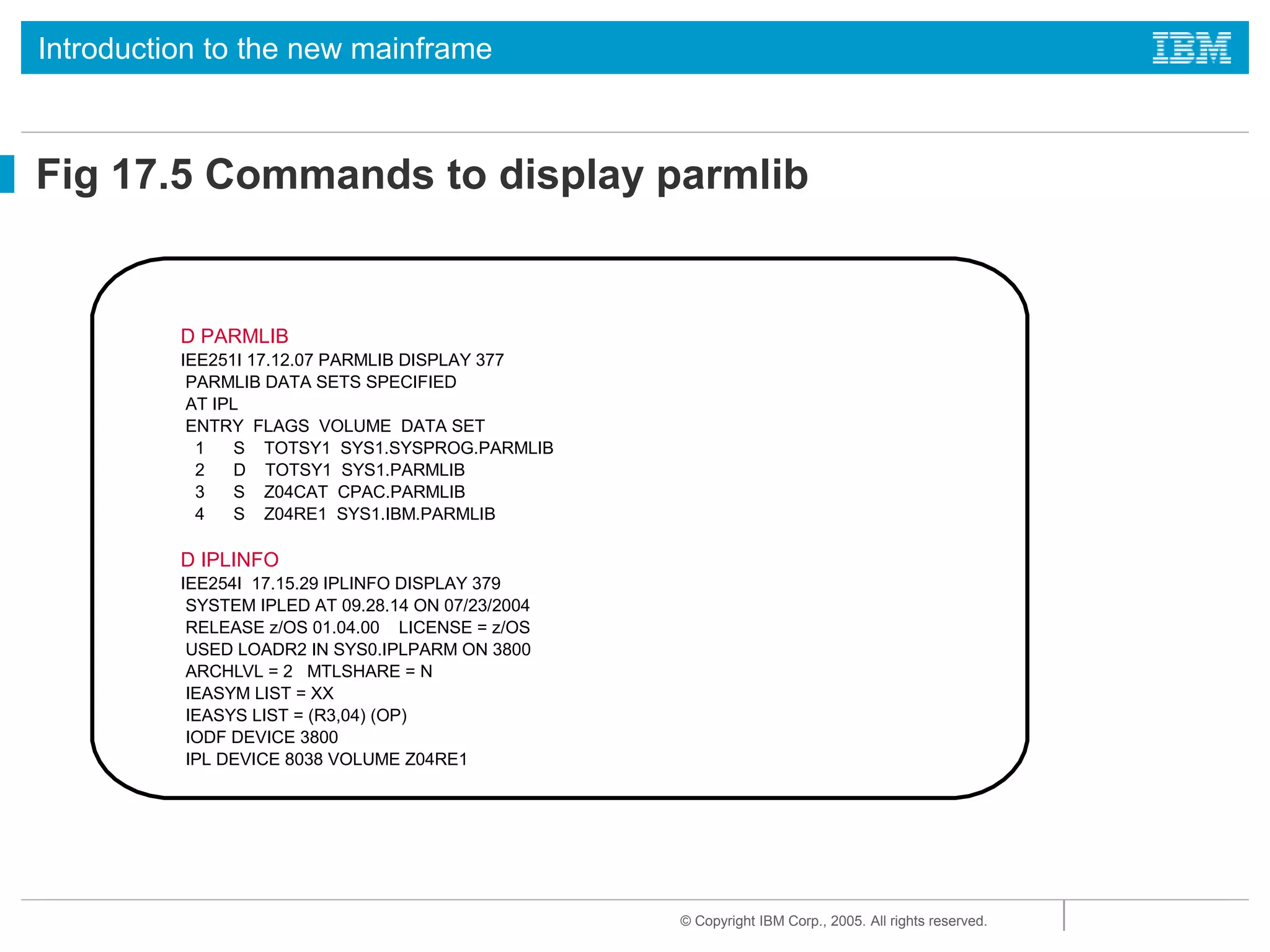 Introduction to the new mainframe

IBM

Fig 17.5 Commands to display parmlib

D PARMLIB
IEE251I 17.12.07 PARMLIB DISPLAY 377
PARMLIB DATA SETS SPECIFIED
AT IPL
ENTRY FLAGS VOLUME DATA SET
1 S TOTSY1 SYS1.SYSPROG.PARMLIB
2 D TOTSY1 SYS1.PARMLIB
3 S Z04CAT CPAC.PARMLIB
4 S Z04RE1 SYS1.IBM.PARMLIB

D IPLINFO
IEE254I 17.15.29 IPLINFO DISPLAY 379
SYSTEM IPLED AT 09.28.14 ON 07/23/2004
RELEASE z/OS 01.04.00 LICENSE = z/OS
USED LOADR2 IN SYS0.IPLPARM ON 3800
ARCHLVL = 2 MTLSHARE = N
IEASYM LIST = XX
IEASYS LIST = (R3,04) (OP)
IODF DEVICE 3800
IPL DEVICE 8038 VOLUME Z04RE1

© Copyright IBM Corp., 2005. All rights reserved.