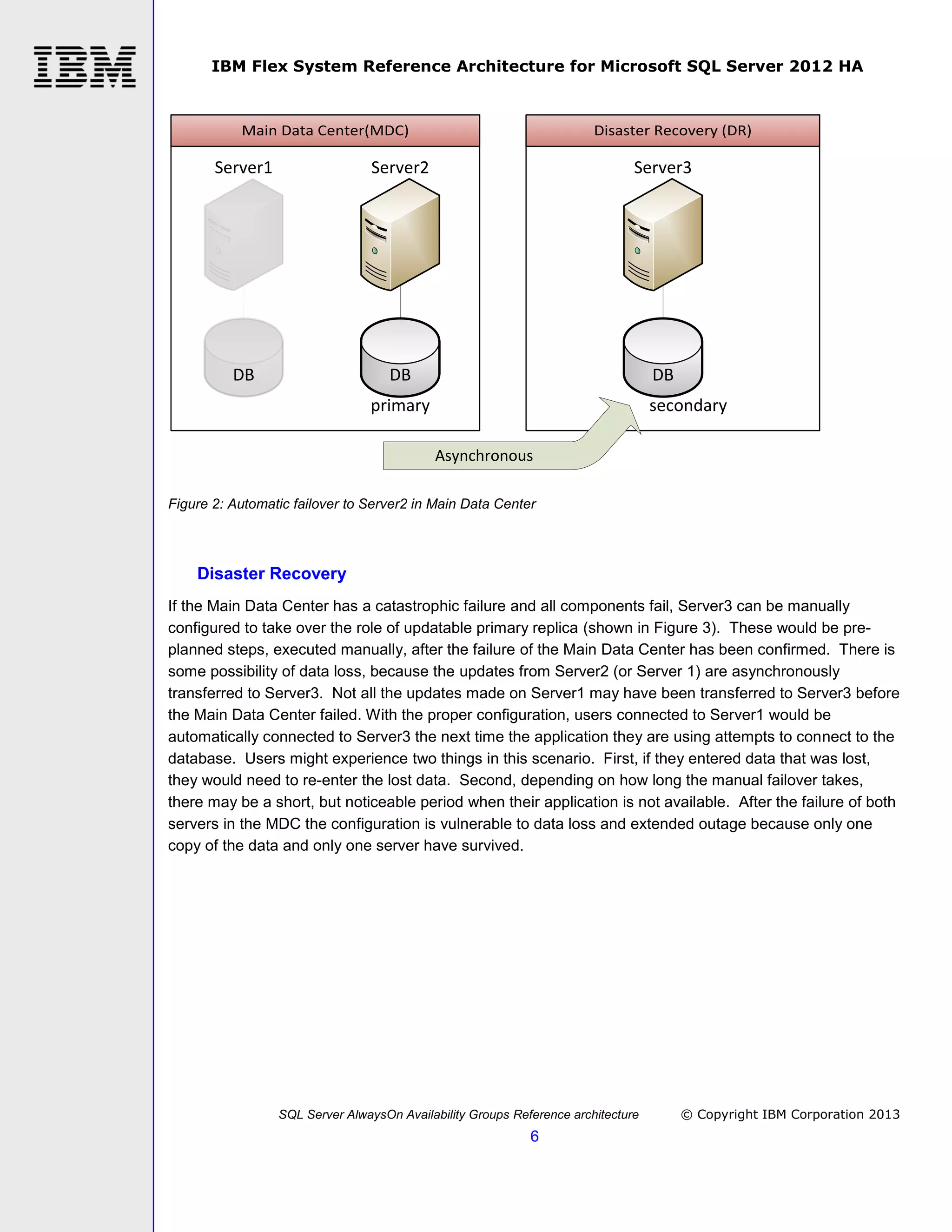 IBM

IBM Flex System Reference Architecture for Microsoft SQL Server 2012 HA

Main Data Center(MDC)

Server1

Server2

DB

DB

primary

Disaster Recovery (DR)

Server3

DB

secondary

Asynchronous

Figure 2: Automatic failover to Server2 in Main Data Center

Disaster Recovery

If the Main Data Center has a catastrophic failure and all components fail, Server3 can be manually configured to take over the role of updatable primary replica (shown in Figure 3). These would be pre-planned steps, executed manually, after the failure of the Main Data Center has been confirmed. There is some possibility of data loss, because the updates from Server2 (or Server 1) are asynchronously transferred to Server3. Not all the updates made on Server1 may have been transferred to Server3 before the Main Data Center failed. With the proper configuration, users connected to Server1 would be automatically connected to Server3 the next time the application they are using attempts to connect to the database. Users might experience two things in this scenario. First, if they entered data that was lost, they would need to re-enter the lost data. Second, depending on how long the manual failover takes, there may be a short, but noticeable period when their application is not available. After the failure of both servers in the MDC the configuration is vulnerable to data loss and extended outage because only one copy of the data and only one server have survived.

SQL Server AlwaysOn Availability Groups Reference architecture © Copyright IBM Corporation 2013

6