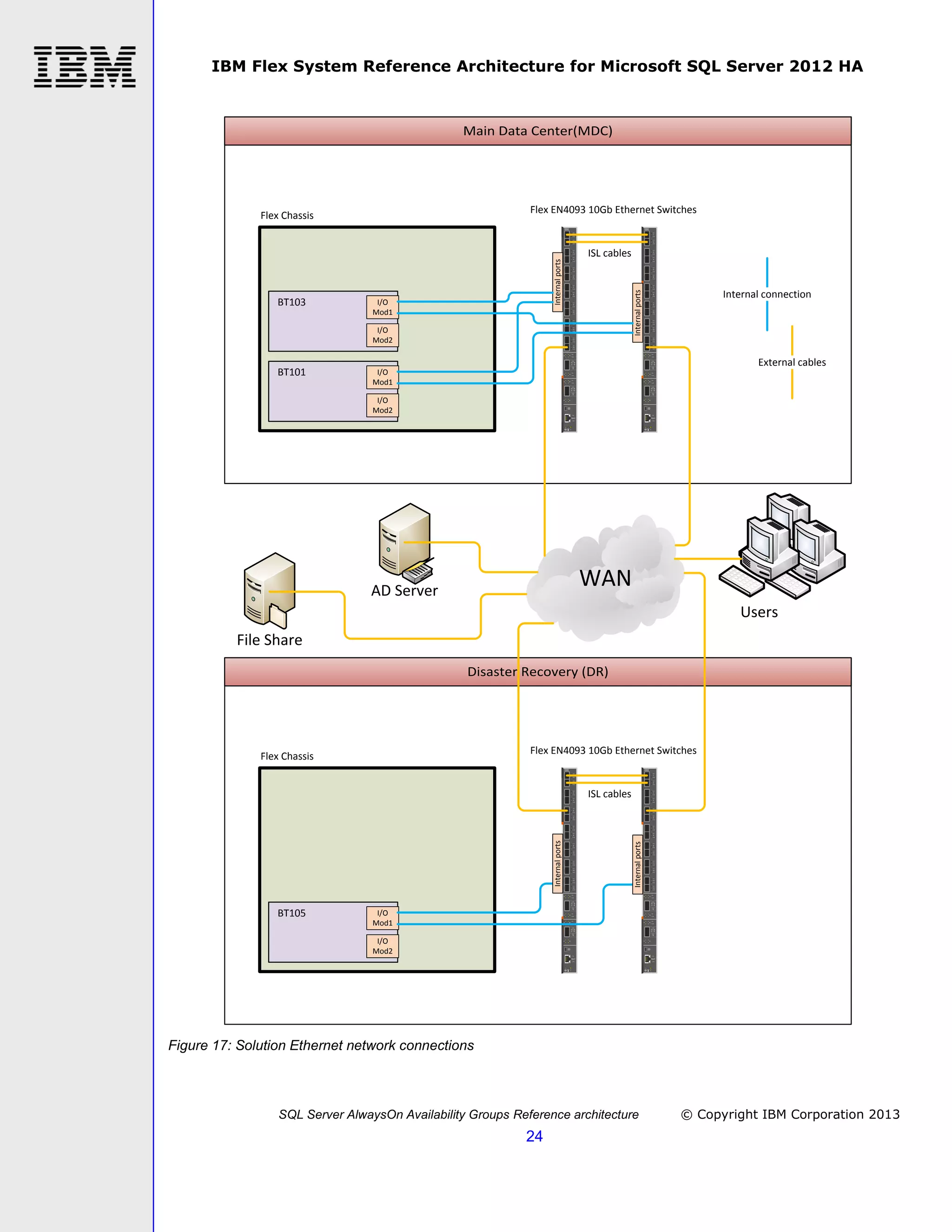 IBM

IBM Flex System Reference Architecture for Microsoft SQL Server 2012 HA

Main Data Center(MDC)

Flex Chassis

Flex EN4093 10Gb Ethernet Switches

ISL cables

Internal ports

Internal ports

Internal connection

External cables

BT103

I/O Mod1

I/O Mod2

BT101

I/O Mod1

I/O Mod2

AD Server

WAN

Users

File Share

Disaster Recovery (DR)

Flex Chassis

Flex EN4093 10Gb Ethernet Switches

ISL cables

Internal ports

Internal ports

BT105

I/O Mod1

I/O Mod2

Figure 17: Solution Ethernet network connections

SQL Server AlwaysOn Availability Groups Reference architecture © Copyright IBM Corporation 2013

24