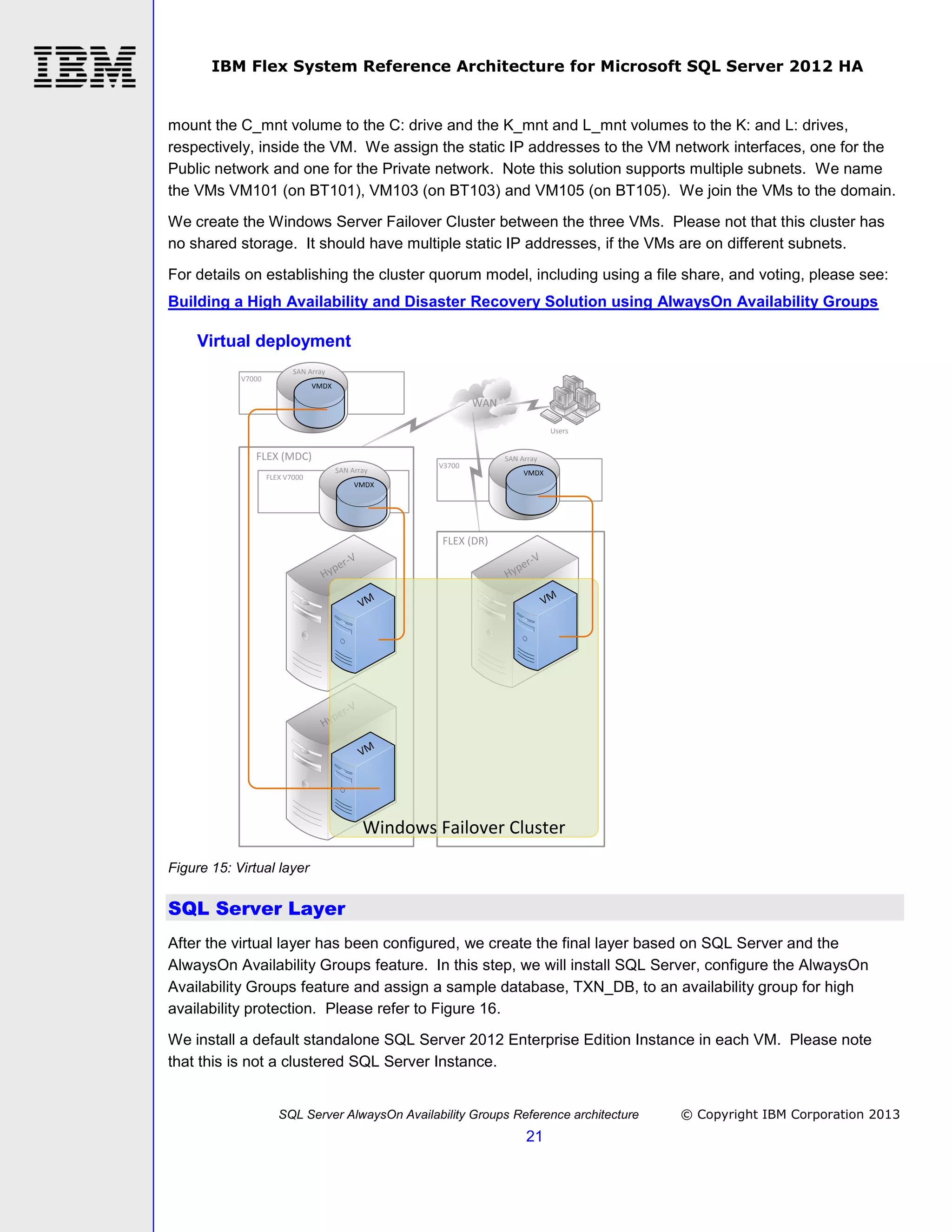 IBM

IBM Flex System Reference Architecture for Microsoft SQL Server 2012 HA

mount the C_mnt volume to the C: drive and the K_mnt and L_mnt volumes to the K: and L: drives, respectively, inside the VM. We assign the static IP addresses to the VM network interfaces, one for the Public network and one for the Private network. Note this solution supports multiple subnets. We name the VMs VM101 (on BT101), VM103 (on BT103) and VM105 (on BT105). We join the VMs to the domain.

We create the Windows Server Failover Cluster between the three VMs. Please not that this cluster has no shared storage. It should have multiple static IP addresses, if the VMs are on different subnets.

For details on establishing the cluster quorum model, including using a file share, and voting, please see: Building a High Availability and Disaster Recovery Solution using AlwaysOn Availability Groups

Virtual deployment

V7000
SAN Array
VMDX
WAN
Users
FLEX (MDC)
FLEX V7000
SAN Array
VMDX
V3700
SAN Array
VMDX
FLEX (DR)
Hyper-V
VM
Hyper-V
VM
Hyper-V
VM
Windows Failover Cluster

Figure 15: Virtual layer

SQL Server Layer

After the virtual layer has been configured, we create the final layer based on SQL Server and the AlwaysOn Availability Groups feature. In this step, we will install SQL Server, configure the AlwaysOn Availability Groups feature and assign a sample database, TXN_DB, to an availability group for high availability protection. Please refer to Figure 16.

We install a default standalone SQL Server 2012 Enterprise Edition Instance in each VM. Please note that this is not a clustered SQL Server Instance.

SQL Server AlwaysOn Availability Groups Reference architecture © Copyright IBM Corporation 2013
21