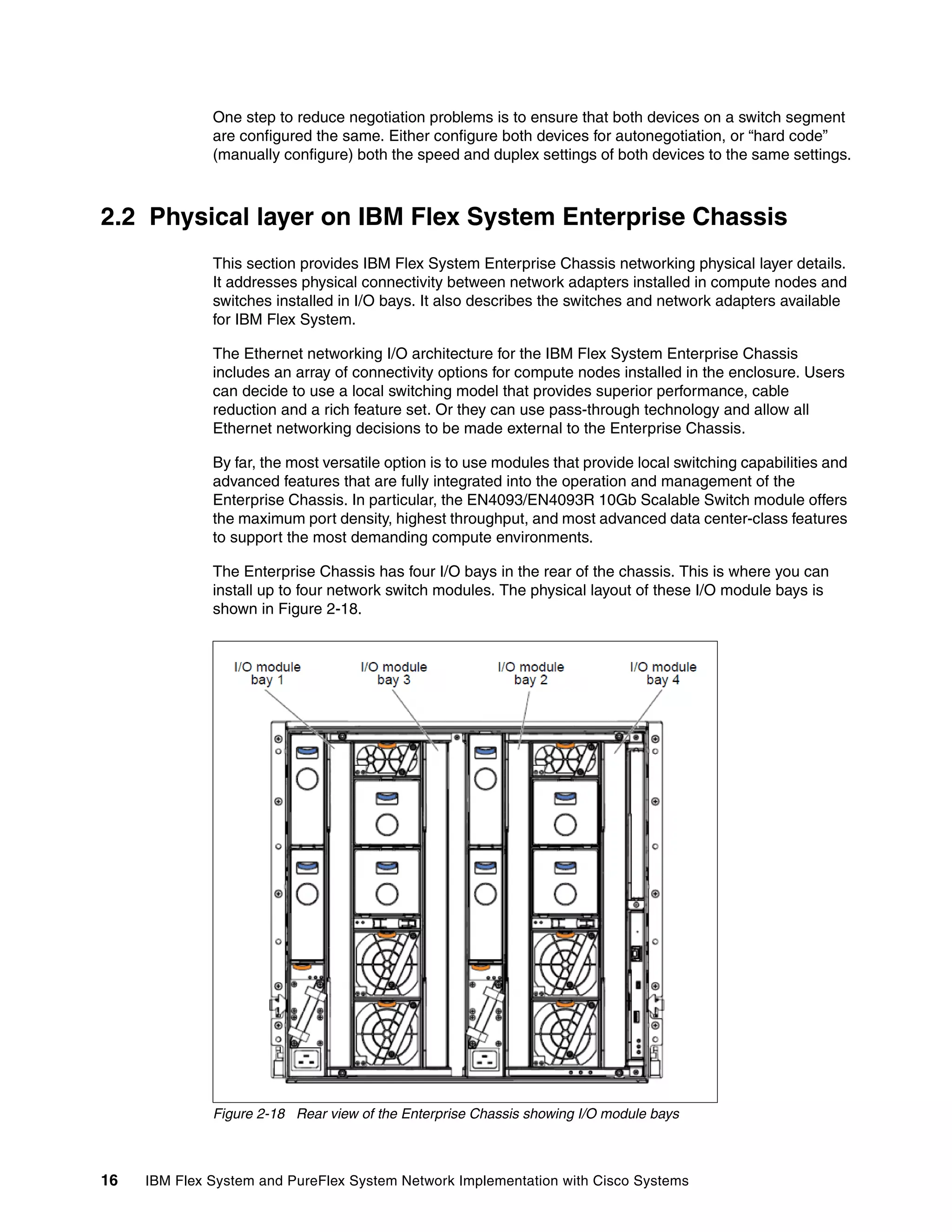 One step to reduce negotiation problems is to ensure that both devices on a switch segment are configured the same. Either configure both devices for autonegotiation, or “hard code” (manually configure) both the speed and duplex settings of both devices to the same settings.

2.2 Physical layer on IBM Flex System Enterprise Chassis

This section provides IBM Flex System Enterprise Chassis networking physical layer details. It addresses physical connectivity between network adapters installed in compute nodes and switches installed in I/O bays. It also describes the switches and network adapters available for IBM Flex System.

The Ethernet networking I/O architecture for the IBM Flex System Enterprise Chassis includes an array of connectivity options for compute nodes installed in the enclosure. Users can decide to use a local switching model that provides superior performance, cable reduction and a rich feature set. Or they can use pass-through technology and allow all Ethernet networking decisions to be made external to the Enterprise Chassis.

By far, the most versatile option is to use modules that provide local switching capabilities and advanced features that are fully integrated into the operation and management of the Enterprise Chassis. In particular, the EN4093/EN4093R 10Gb Scalable Switch module offers the maximum port density, highest throughput, and most advanced data center-class features to support the most demanding compute environments.

The Enterprise Chassis has four I/O bays in the rear of the chassis. This is where you can install up to four network switch modules. The physical layout of these I/O module bays is shown in Figure 2-18.

I/O module bay 1
I/O module bay 3
I/O module bay 2
I/O module bay 4

Figure 2-18 Rear view of the Enterprise Chassis showing I/O module bays

16 IBM Flex System and PureFlex System Network Implementation with Cisco Systems