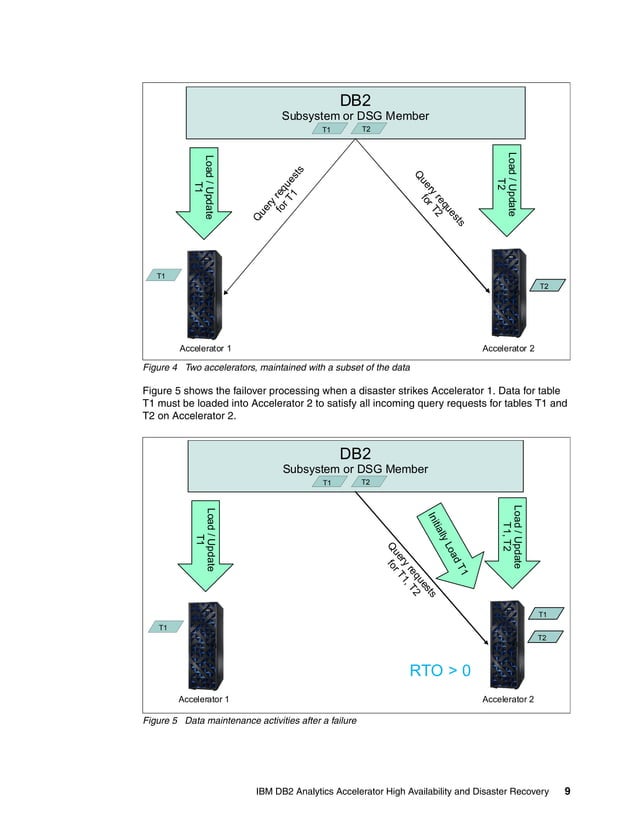 DB2
Subsystem or DSG Member
T1 T2

Load / Update T1

Query requests for T1

Query requests for T2

Load / Update T2

T1

T2

Accelerator 1

Accelerator 2

Figure 4 Two accelerators, maintained with a subset of the data

Figure 5 shows the failover processing when a disaster strikes Accelerator 1. Data for table T1 must be loaded into Accelerator 2 to satisfy all incoming query requests for tables T1 and T2 on Accelerator 2.

DB2
Subsystem or DSG Member
T1 T2

Load / Update T1

Query requests for T1, T2

Initially Load T1

Load / Update T1, T2

T1

T1

T2

RTO > 0

Accelerator 1

Accelerator 2

Figure 5 Data maintenance activities after a failure

IBM DB2 Analytics Accelerator High Availability and Disaster Recovery 9