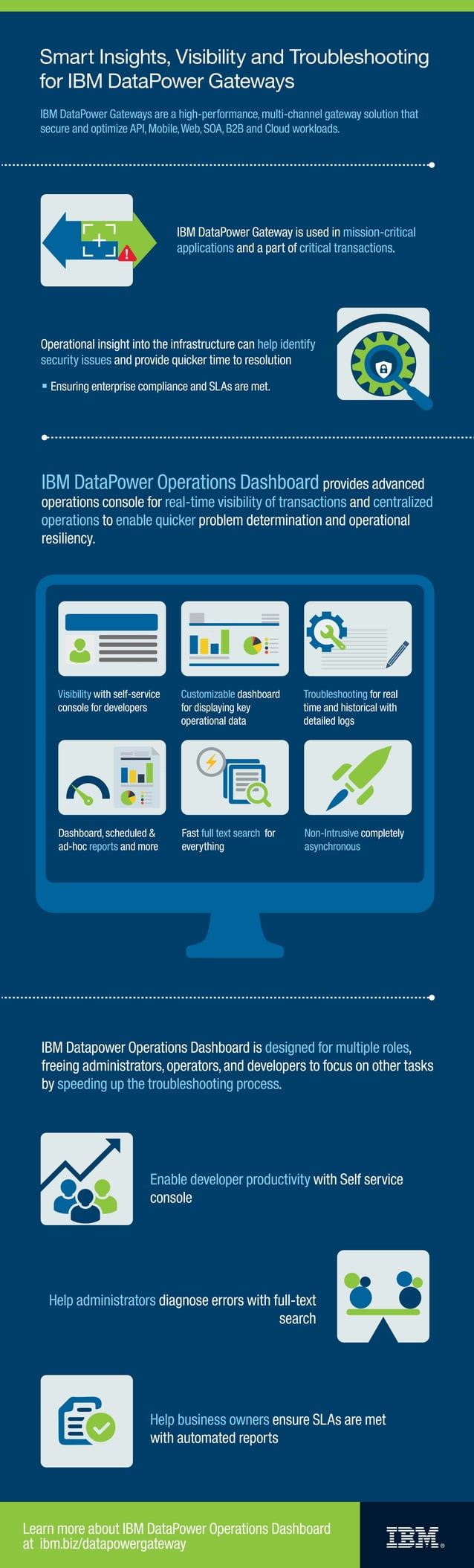 Smart Insights, Visibility and Troubleshooting for IBM DataPower Gateways

IBM DataPower Gateways are a high-performance, multi-channel gateway solution that secure and optimize API, Mobile, Web, SOA, B2B and Cloud workloads.

IBM DataPower Gateway is used in mission-critical applications and a part of critical transactions.

Operational insight into the infrastructure can help identify security issues and provide quicker time to resolution

▪ Ensuring enterprise compliance and SLAs are met.

IBM DataPower Operations Dashboard provides advanced operations console for real-time visibility of transactions and centralized operations to enable quicker problem determination and operational resiliency.

Visibility with self-service console for developers

Customizable dashboard for displaying key operational data

Troubleshooting for real time and historical with detailed logs

Dashboard, scheduled & ad-hoc reports and more

Fast full text search for everything

Non-Intrusive completely asynchronous

IBM Datapower Operations Dashboard is designed for multiple roles, freeing administrators, operators, and developers to focus on other tasks by speeding up the troubleshooting process.

Enable developer productivity with Self service console

Help administrators diagnose errors with full-text search

Help business owners ensure SLAs are met with automated reports

Learn more about IBM DataPower Operations Dashboard at ibm.biz/datapowergateway

IBM.