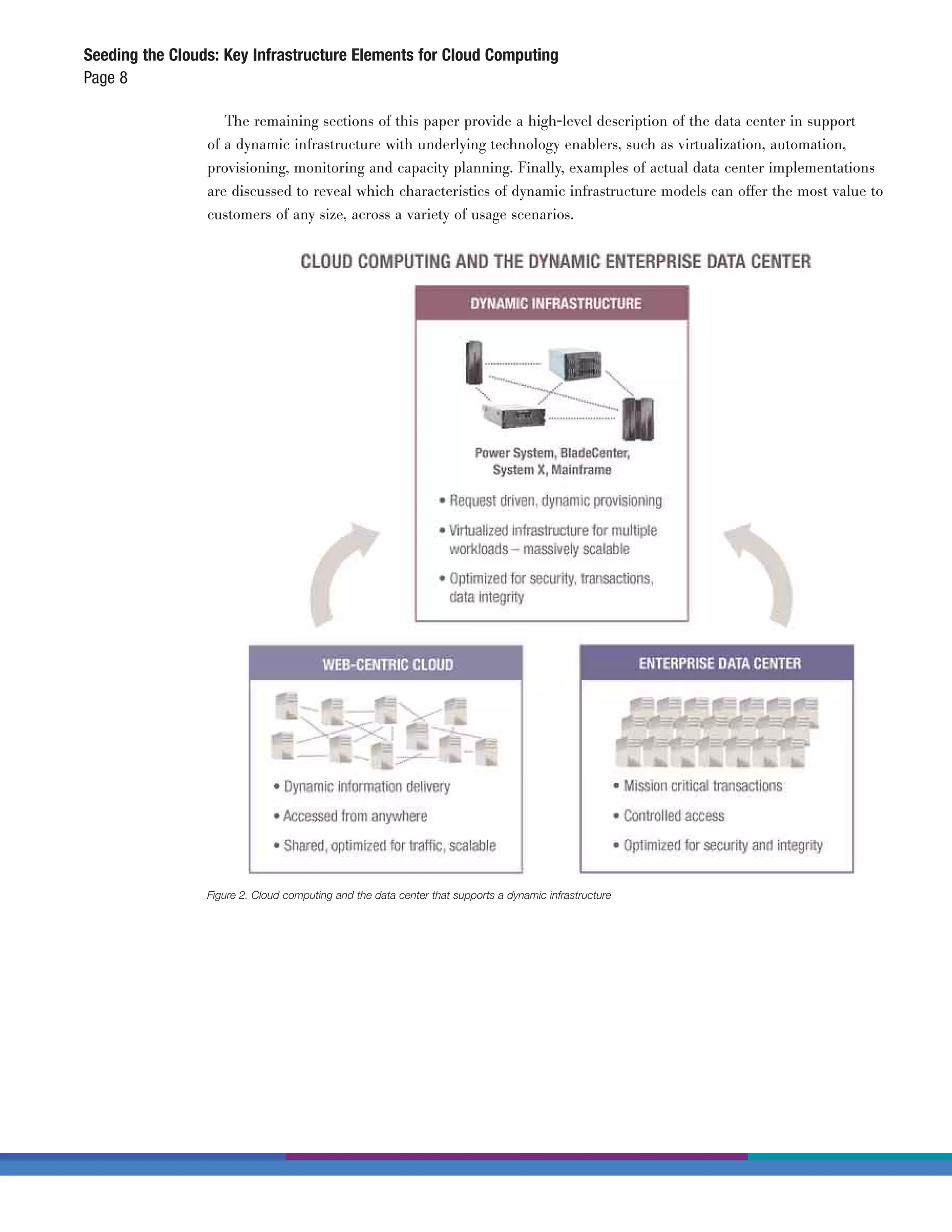 Seeding the Clouds: Key Infrastructure Elements for Cloud Computing
Page 8

The remaining sections of this paper provide a high-level description of the data center in support of a dynamic infrastructure with underlying technology enablers, such as virtualization, automation, provisioning, monitoring and capacity planning. Finally, examples of actual data center implementations are discussed to reveal which characteristics of dynamic infrastructure models can offer the most value to customers of any size, across a variety of usage scenarios.

CLOUD COMPUTING AND THE DYNAMIC ENTERPRISE DATA CENTER

DYNAMIC INFRASTRUCTURE

Power System, BladeCenter, System X, Mainframe

• Request driven, dynamic provisioning
• Virtualized infrastructure for multiple workloads – massively scalable
• Optimized for security, transactions, data integrity

WEB-CENTRIC CLOUD

• Dynamic information delivery
• Accessed from anywhere
• Shared, optimized for traffic, scalable

ENTERPRISE DATA CENTER

• Mission critical transactions
• Controlled access
• Optimized for security and integrity

Figure 2. Cloud computing and the data center that supports a dynamic infrastructure