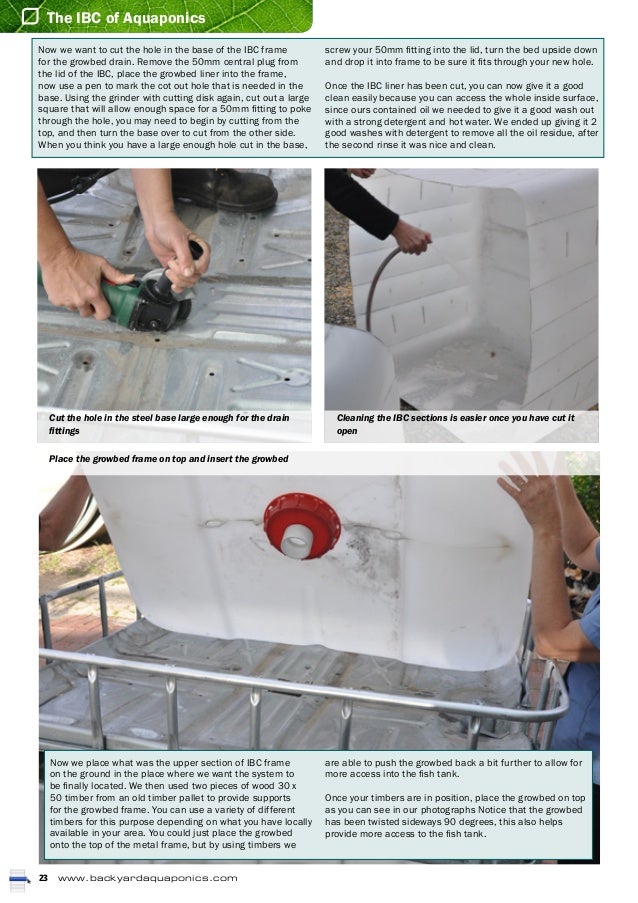 The IBC of Aquaponics

Now we want to cut the hole in the base of the IBC frame for the growbed drain. Remove the 50mm central plug from the lid of the IBC, place the growbed liner into the frame, now use a pen to mark the cot out hole that is needed in the base. Using the grinder with cutting disk again, cut out a large square that will allow enough space for a 50mm fitting to poke through the hole, you may need to begin by cutting from the top, and then turn the base over to cut from the other side. When you think you have a large enough hole cut in the base, screw your 50mm fitting into the lid, turn the bed upside down and drop it into frame to be sure it fits through your new hole.

Once the IBC liner has been cut, you can now give it a good clean easily because you can access the whole inside surface, since ours contained oil we needed to give it a good wash out with a strong detergent and hot water. We ended up giving it 2 good washes with detergent to remove all the oil residue, after the second rinse it was nice and clean.

Cut the hole in the steel base large enough for the drain fittings

Cleaning the IBC sections is easier once you have cut it open

Place the growbed frame on top and insert the growbed

Now we place what was the upper section of IBC frame on the ground in the place where we want the system to be finally located. We then used two pieces of wood 30 x 50 timber from an old timber pallet to provide supports for the growbed frame. You can use a variety of different timbers for this purpose depending on what you have locally available in your area. You could just place the growbed onto the top of the metal frame, but by using timbers we are able to push the growbed back a bit further to allow for more access into the fish tank.

Once your timbers are in position, place the growbed on top as you can see in our photographs Notice that the growbed has been twisted sideways 90 degrees, this also helps provide more access to the fish tank.

23 www.backyardaquaponics.com