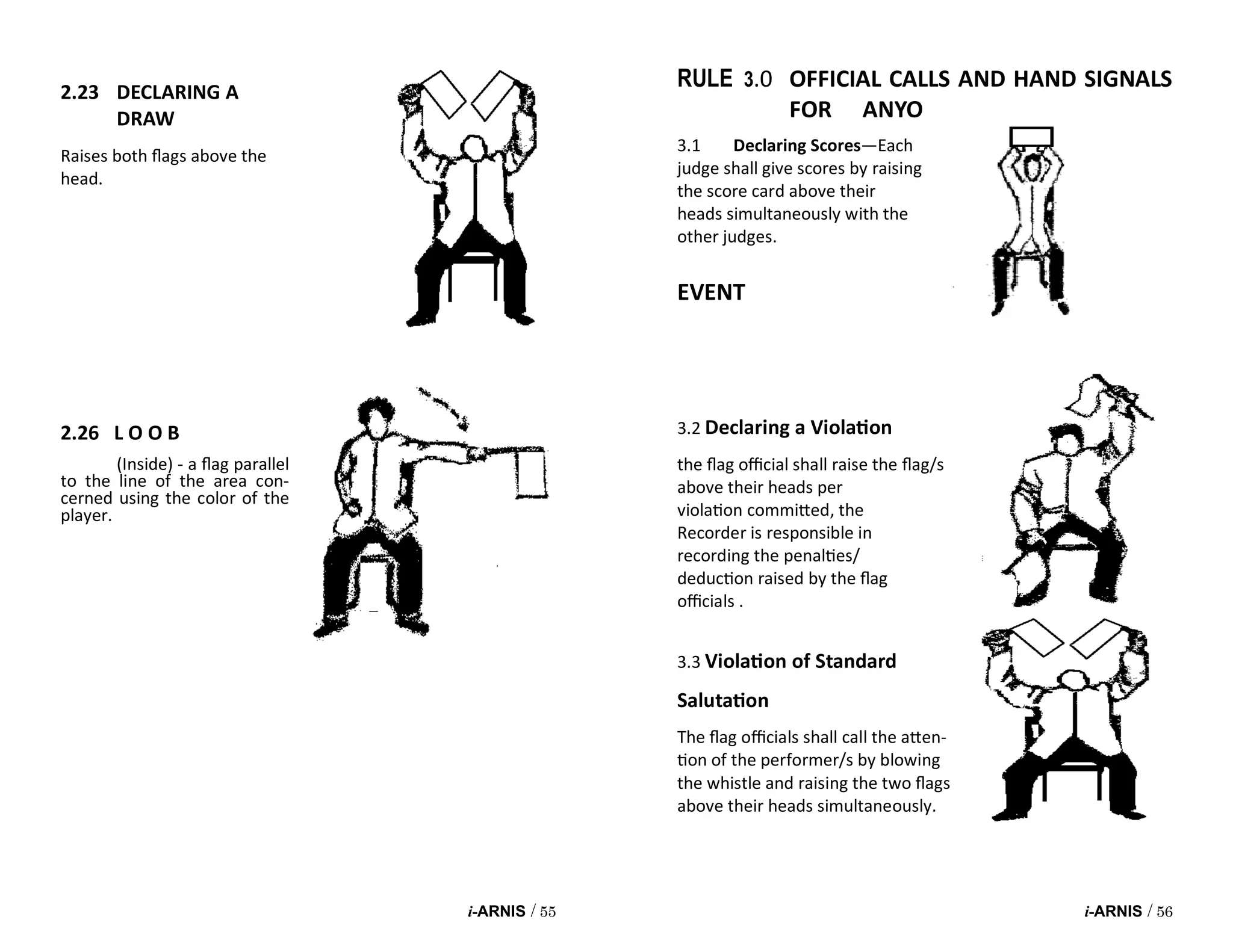 2.23 DECLARING A DRAW

Raises both flags above the head.

2.26 L O O B

(Inside) - a flag parallel to the line of the area concerned using the color of the player.

i-ARNIS / 55

RULE 3.0 OFFICIAL CALLS AND HAND SIGNALS FOR ANYO

3.1 Declaring Scores—Each judge shall give scores by raising the score card above their heads simultaneously with the other judges.

EVENT

3.2 Declaring a Violation

the flag official shall raise the flag/s above their heads per violation committed, the Recorder is responsible in recording the penalties/ deduction raised by the flag officials .

3.3 Violation of Standard

Salutation

The flag officials shall call the attention of the performer/s by blowing the whistle and raising the two flags above their heads simultaneously.

i-ARNIS / 56