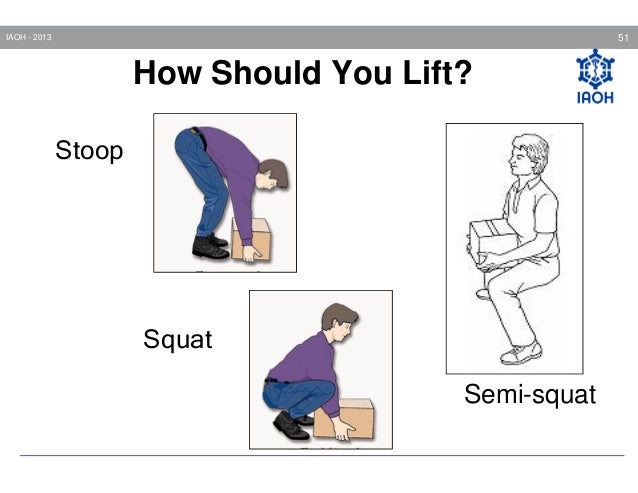 IAOH - 2013

51

How Should You Lift?

IAOH

Stoop

Squat

Semi-squat