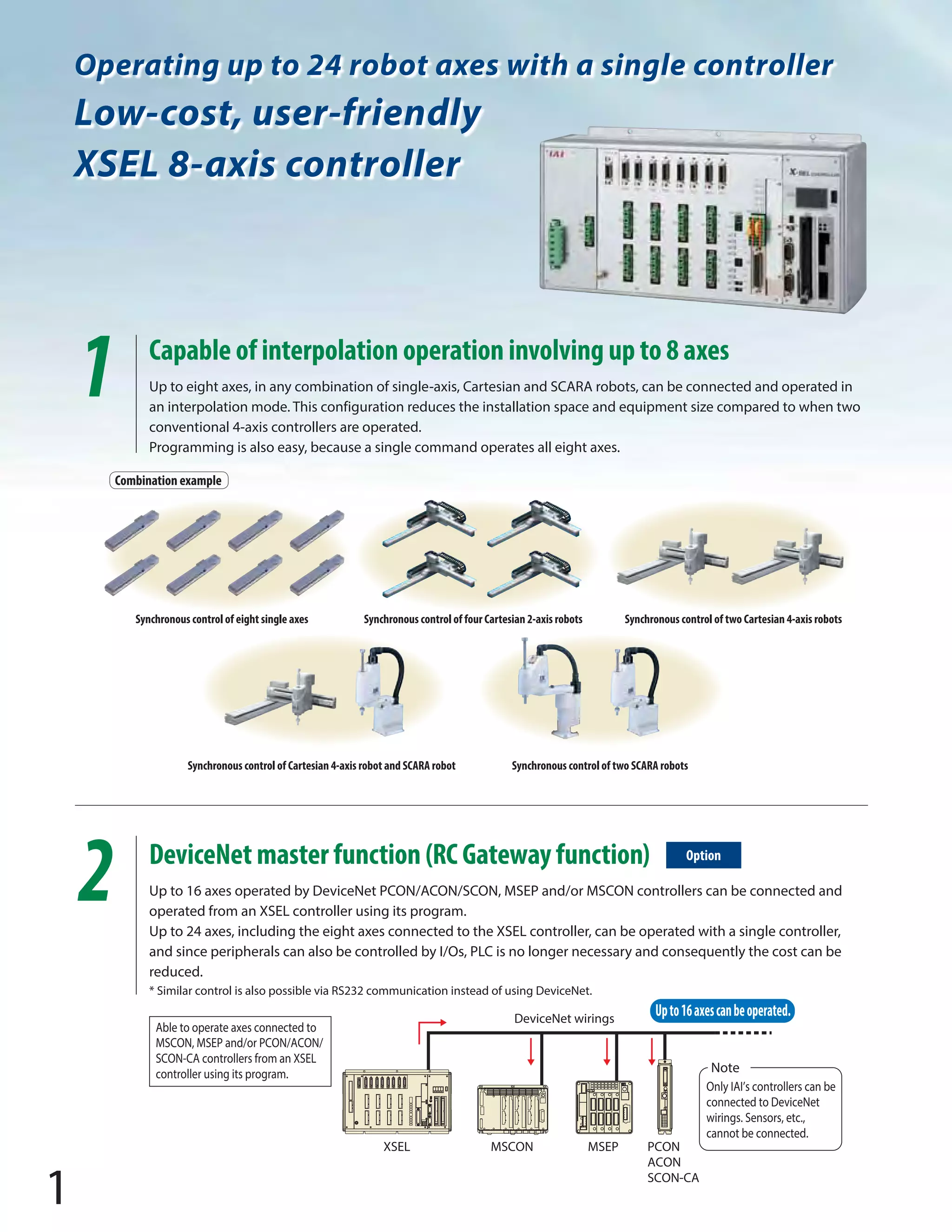 Operating up to 24 robot axes with a single controller
Low-cost, user-friendly
XSEL 8-axis controller

IAI

X-SEL CONTROLLER

1
Capable of interpolation operation involving up to 8 axes

Up to eight axes, in any combination of single-axis, Cartesian and SCARA robots, can be connected and operated in an interpolation mode. This configuration reduces the installation space and equipment size compared to when two conventional 4-axis controllers are operated.
Programming is also easy, because a single command operates all eight axes.

Combination example

Synchronous control of eight single axes

Synchronous control of four Cartesian 2-axis robots

Synchronous control of two Cartesian 4-axis robots

Synchronous control of Cartesian 4-axis robot and SCARA robot

Synchronous control of two SCARA robots

2
DeviceNet master function (RC Gateway function) Option

Up to 16 axes operated by DeviceNet PCON/ACON/SCON, MSEP and/or MSCON controllers can be connected and operated from an XSEL controller using its program.
Up to 24 axes, including the eight axes connected to the XSEL controller, can be operated with a single controller, and since peripherals can also be controlled by I/Os, PLC is no longer necessary and consequently the cost can be reduced.
* Similar control is also possible via RS232 communication instead of using DeviceNet.

Able to operate axes connected to MSCON, MSEP and/or PCON/ACON/SCON-CA controllers from an XSEL controller using its program.

DeviceNet wirings

Up to 16 axes can be operated.

XSEL

MSCON

MSEP

PCON
ACON
SCON-CA

Note
Only IAI's controllers can be connected to DeviceNet wirings. Sensors, etc., cannot be connected.

1