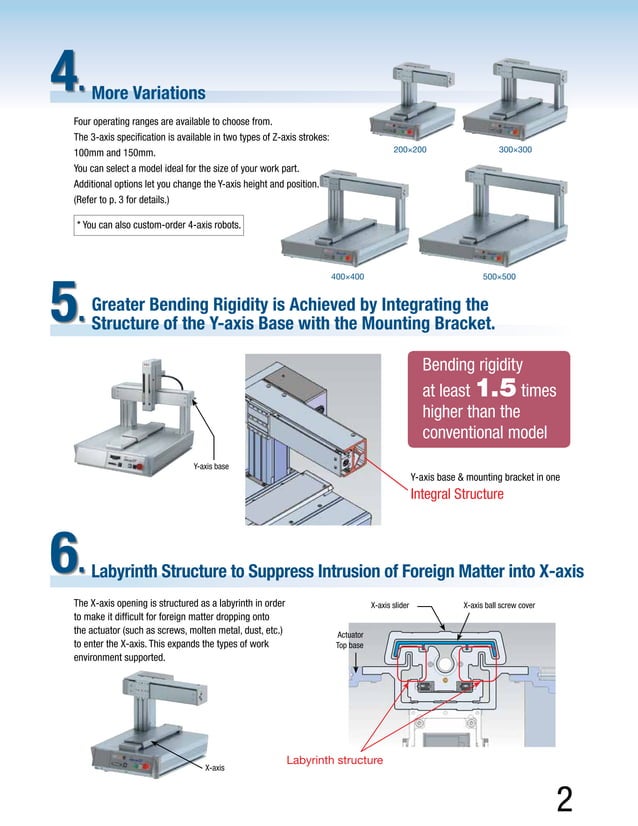 4. More Variations

Four operating ranges are available to choose from.
The 3-axis specification is available in two types of Z-axis strokes: 100mm and 150mm.
You can select a model ideal for the size of your work part.
Additional options let you change the Y-axis height and position. (Refer to p. 3 for details.)

* You can also custom-order 4-axis robots.

200×200

300×300

400×400

500×500

5. Greater Bending Rigidity is Achieved by Integrating the Structure of the Y-axis Base with the Mounting Bracket.

Y-axis base

Bending rigidity at least 1.5 times higher than the conventional model

Y-axis base & mounting bracket in one
Integral Structure

6. Labyrinth Structure to Suppress Intrusion of Foreign Matter into X-axis

The X-axis opening is structured as a labyrinth in order to make it difficult for foreign matter dropping onto the actuator (such as screws, molten metal, dust, etc.) to enter the X-axis. This expands the types of work environment supported.

X-axis

X-axis slider

X-axis ball screw cover

Actuator Top base

Labyrinth structure

2