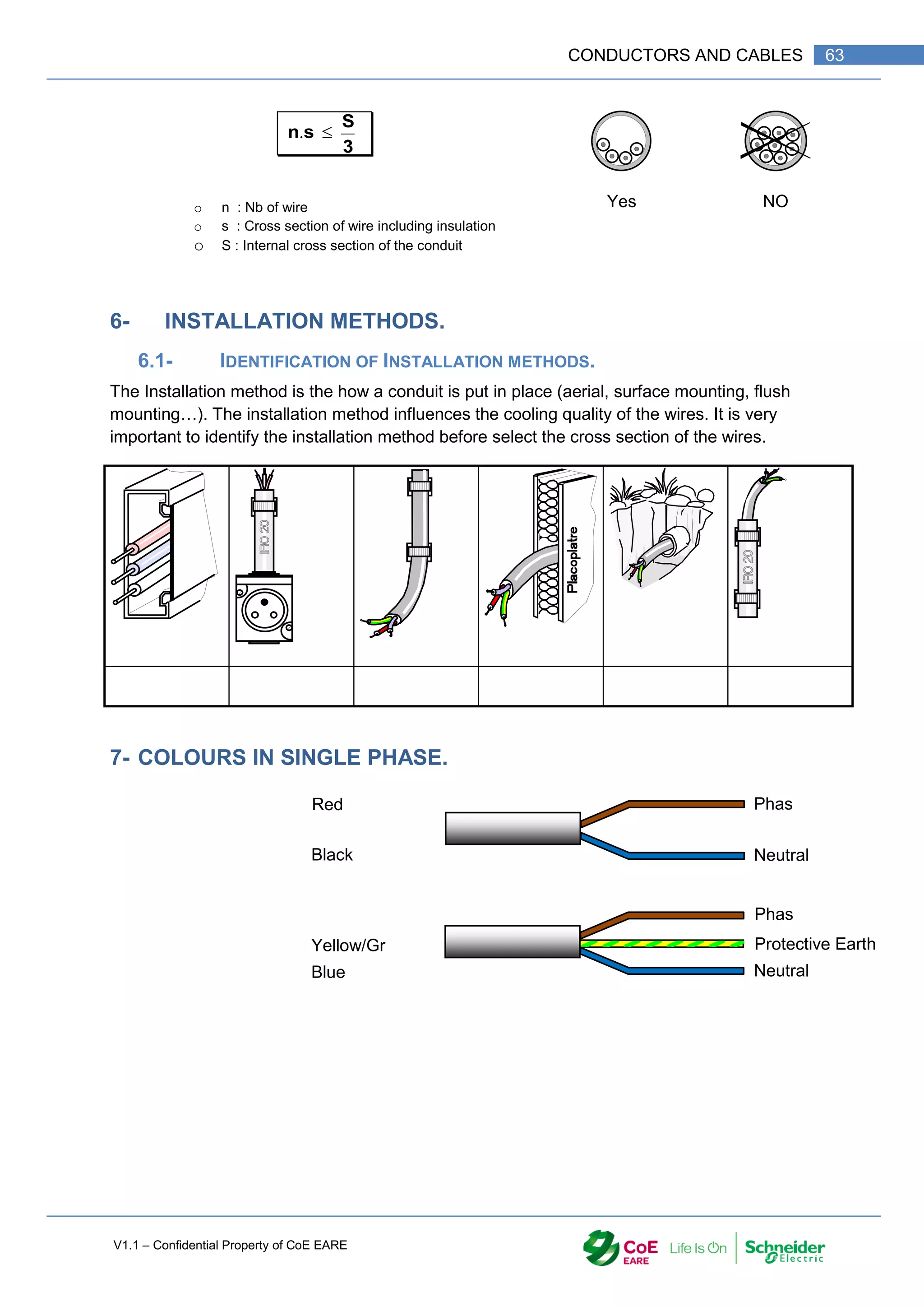 CONDUCTORS AND CABLES 63

$n.s \leq \frac{S}{3}$

Yes NO

○ n : Nb of wire
○ s : Cross section of wire including insulation
○ S : Internal cross section of the conduit

6- INSTALLATION METHODS.

6.1- IDENTIFICATION OF INSTALLATION METHODS.

The Installation method is the how a conduit is put in place (aerial, surface mounting, flush mounting…). The installation method influences the cooling quality of the wires. It is very important to identify the installation method before select the cross section of the wires.

IRO 20

Placoplatre

IRO 20

7- COLOURS IN SINGLE PHASE.

Red

Black

Phas

Neutral

Yellow/Gr

Blue

Phas

Protective Earth

Neutral

V1.1 – Confidential Property of CoE EARE

CoE EARE Life Is On Schneider Electric