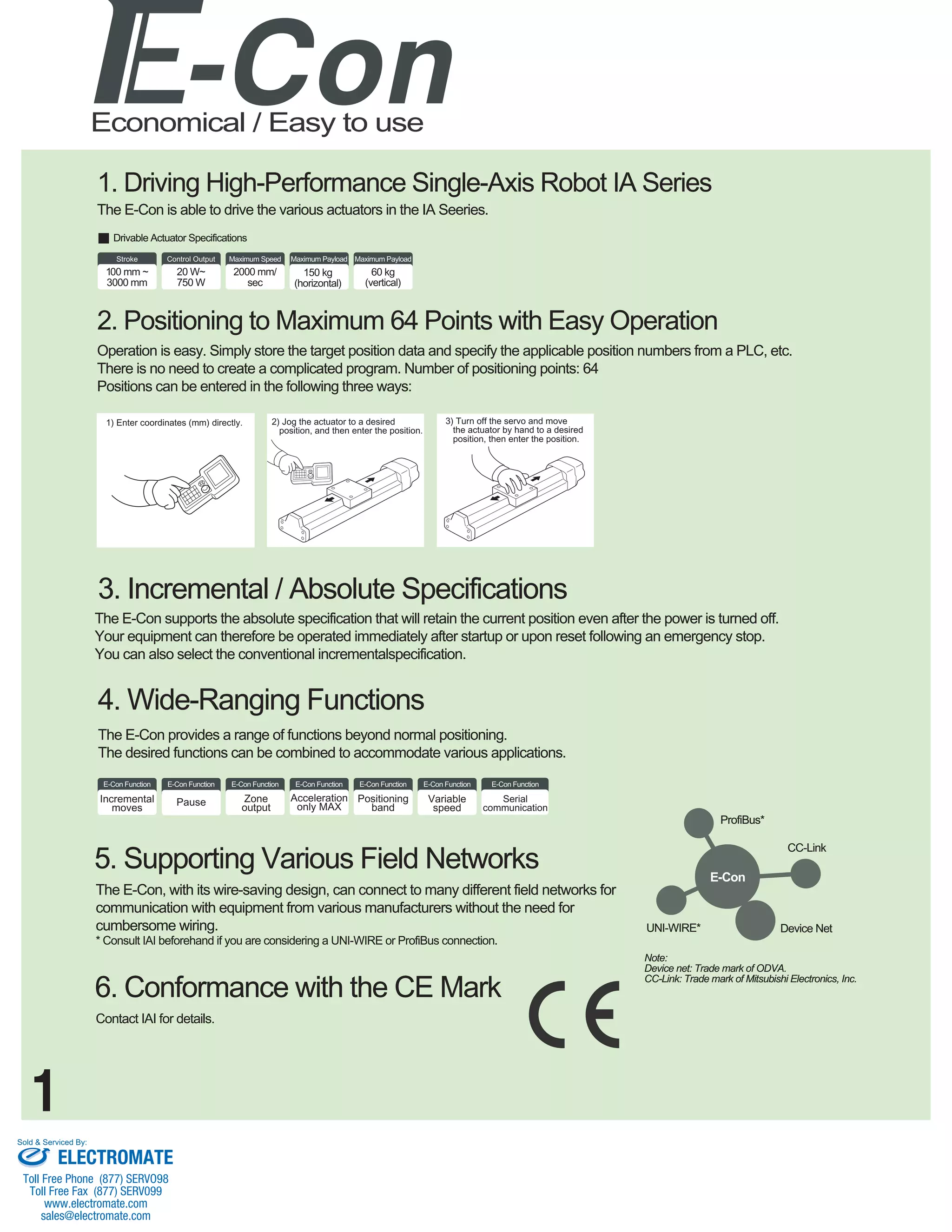 E-Con
Economical / Easy to use

1. Driving High-Performance Single-Axis Robot IA Series
The E-Con is able to drive the various actuators in the IA Seeries.

Drivable Actuator Specifications

| Stroke | Control Output | Maximum Speed | Maximum Payload | Maximum Payload |
|---|---|---|---|---|
| 100 mm ~ 3000 mm | 20 W~ 750 W | 2000 mm/ sec | 150 kg (horizontal) | 60 kg (vertical) |

2. Positioning to Maximum 64 Points with Easy Operation
Operation is easy. Simply store the target position data and specify the applicable position numbers from a PLC, etc. There is no need to create a complicated program. Number of positioning points: 64
Positions can be entered in the following three ways:

1) Enter coordinates (mm) directly.

2) Jog the actuator to a desired position, and then enter the position.

3) Turn off the servo and move the actuator by hand to a desired position, then enter the position.

3. Incremental / Absolute Specifications
The E-Con supports the absolute specification that will retain the current position even after the power is turned off. Your equipment can therefore be operated immediately after startup or upon reset following an emergency stop. You can also select the conventional incrementalspecification.

4. Wide-Ranging Functions
The E-Con provides a range of functions beyond normal positioning.
The desired functions can be combined to accommodate various applications.

| E-Con Function | E-Con Function | E-Con Function | E-Con Function | E-Con Function | E-Con Function | E-Con Function |
|---|---|---|---|---|---|---|
| Incremental moves | Pause | Zone output | Acceleration only MAX | Positioning band | Variable speed | Serial communication |

5. Supporting Various Field Networks
The E-Con, with its wire-saving design, can connect to many different field networks for communication with equipment from various manufacturers without the need for cumbersome wiring.
* Consult IAI beforehand if you are considering a UNI-WIRE or ProfiBus connection.

ProfiBus*
CC-Link
E-Con
UNI-WIRE*
Device Net

Note:
Device net: Trade mark of ODVA.
CC-Link: Trade mark of Mitsubishi Electronics, Inc.

6. Conformance with the CE Mark
Contact IAI for details.

CE

1

Sold & Serviced By:
ELECTROMATE
Toll Free Phone (877) SERVO98
Toll Free Fax (877) SERV099
www.electromate.com
sales@electromate.com