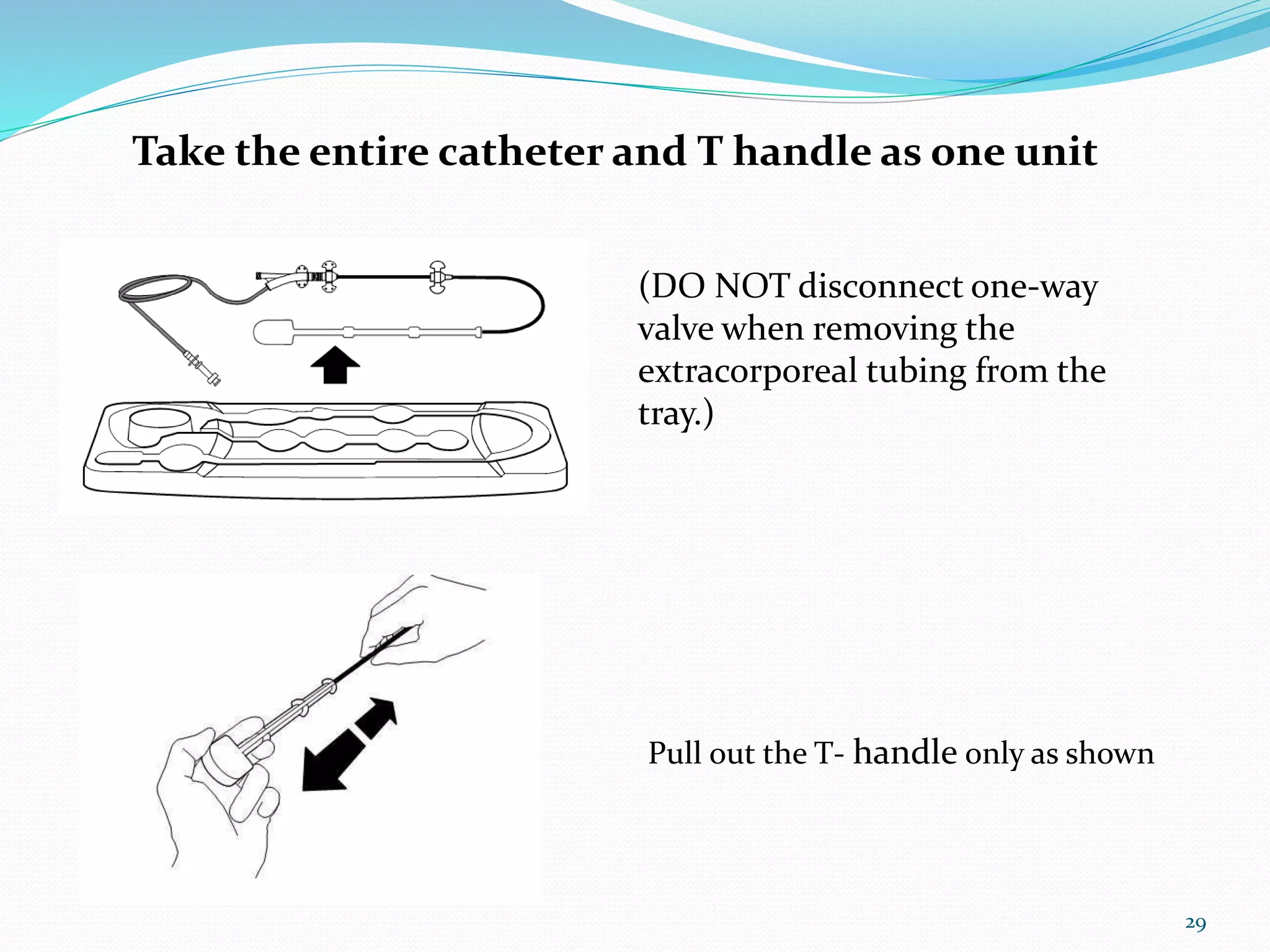 Take the entire catheter and T handle as one unit

(DO NOT disconnect one-way valve when removing the extracorporeal tubing from the tray.)

Pull out the T- handle only as shown

29