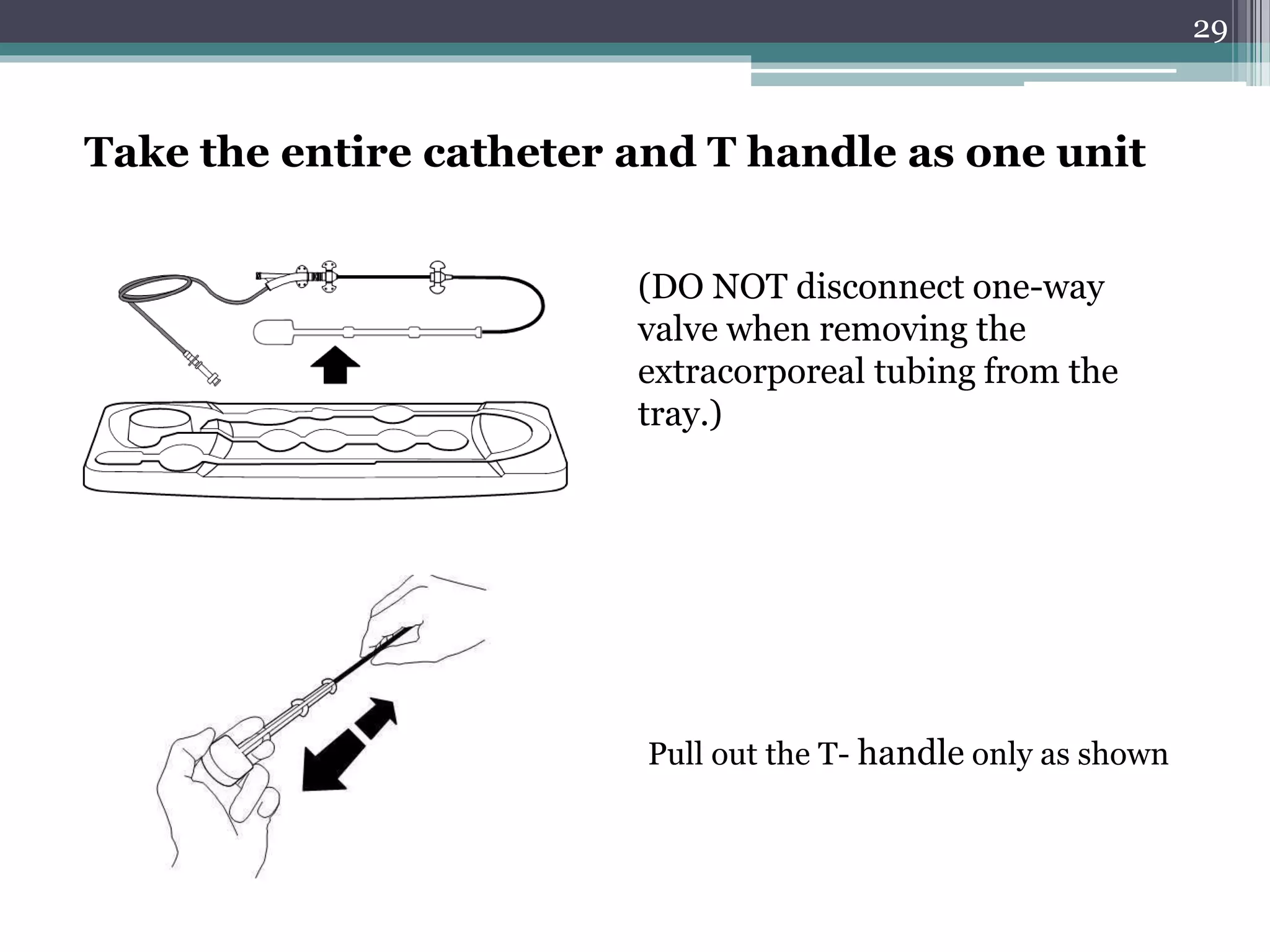 29

Take the entire catheter and T handle as one unit

(DO NOT disconnect one-way valve when removing the extracorporeal tubing from the tray.)

Pull out the T- handle only as shown