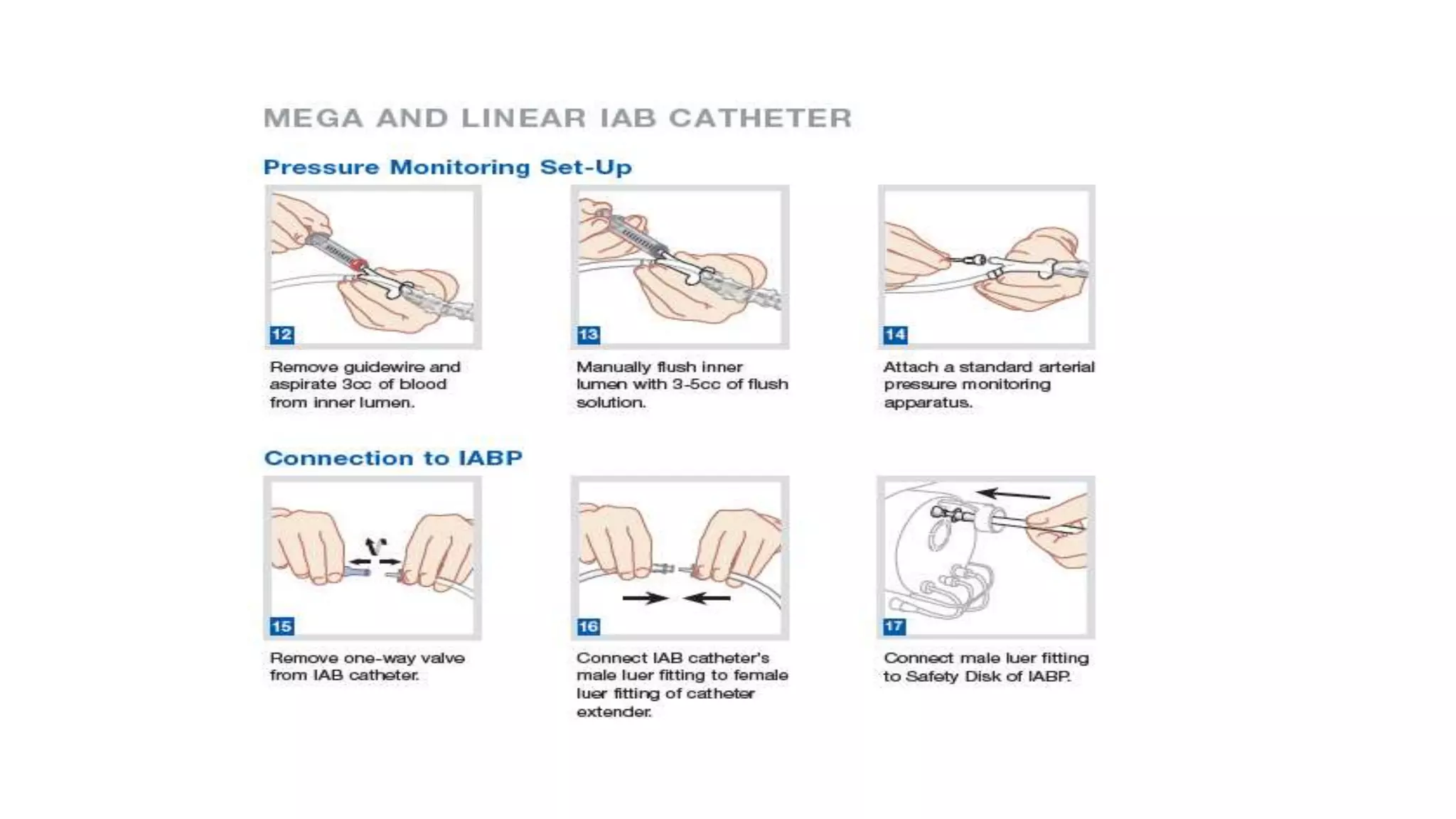 MEGA AND LINEAR IAB CATHETER

Pressure Monitoring Set-Up

12

Remove guidewire and aspirate 3cc of blood from inner lumen.

13

Manually flush inner lumen with 3-5cc of flush solution.

14

Attach a standard arterial pressure monitoring apparatus.

Connection to IABP

15

Remove one-way valve from IAB catheter.

16

Connect IAB catheter's male luer fitting to female luer fitting of catheter extender.

17

Connect male luer fitting to Safety Disk of IABP.