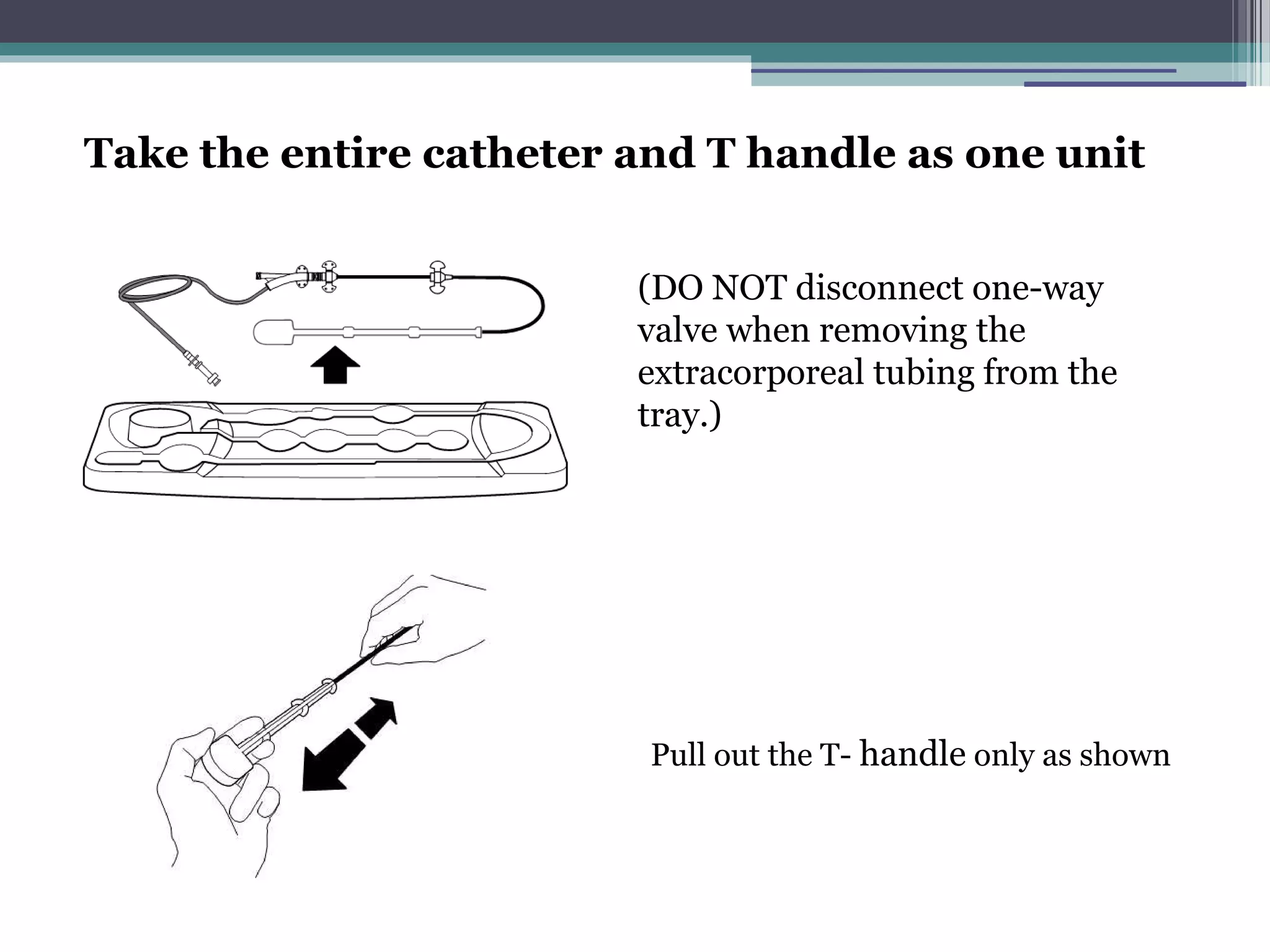 Take the entire catheter and T handle as one unit

(DO NOT disconnect one-way valve when removing the extracorporeal tubing from the tray.)

Pull out the T- handle only as shown