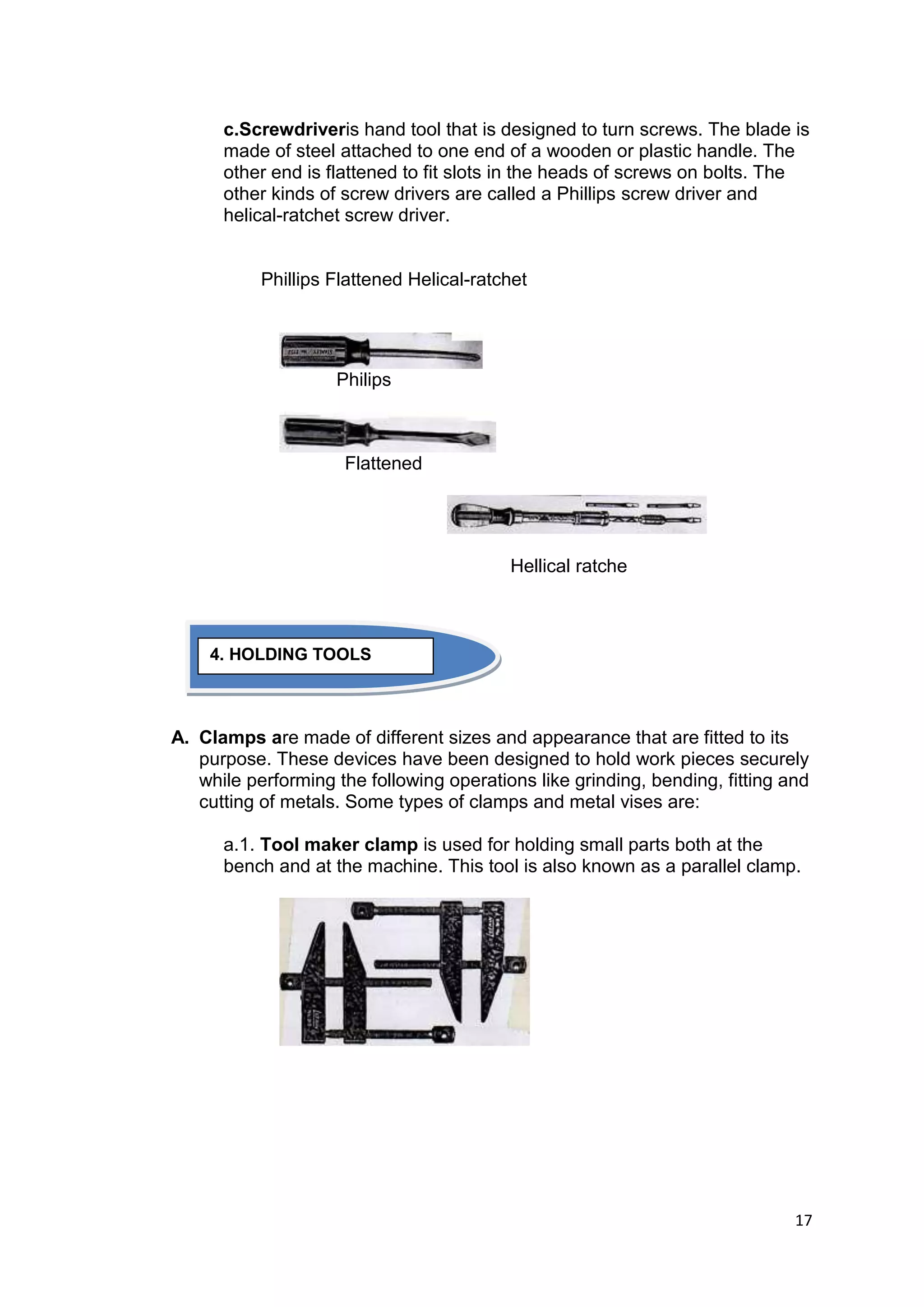 c.Screwdriveris hand tool that is designed to turn screws. The blade is made of steel attached to one end of a wooden or plastic handle. The other end is flattened to fit slots in the heads of screws on bolts. The other kinds of screw drivers are called a Phillips screw driver and helical-ratchet screw driver.

Phillips Flattened Helical-ratchet

Philips

Flattened

Hellical ratche

4. HOLDING TOOLS

A. Clamps are made of different sizes and appearance that are fitted to its purpose. These devices have been designed to hold work pieces securely while performing the following operations like grinding, bending, fitting and cutting of metals. Some types of clamps and metal vises are:

a.1. Tool maker clamp is used for holding small parts both at the bench and at the machine. This tool is also known as a parallel clamp.

17