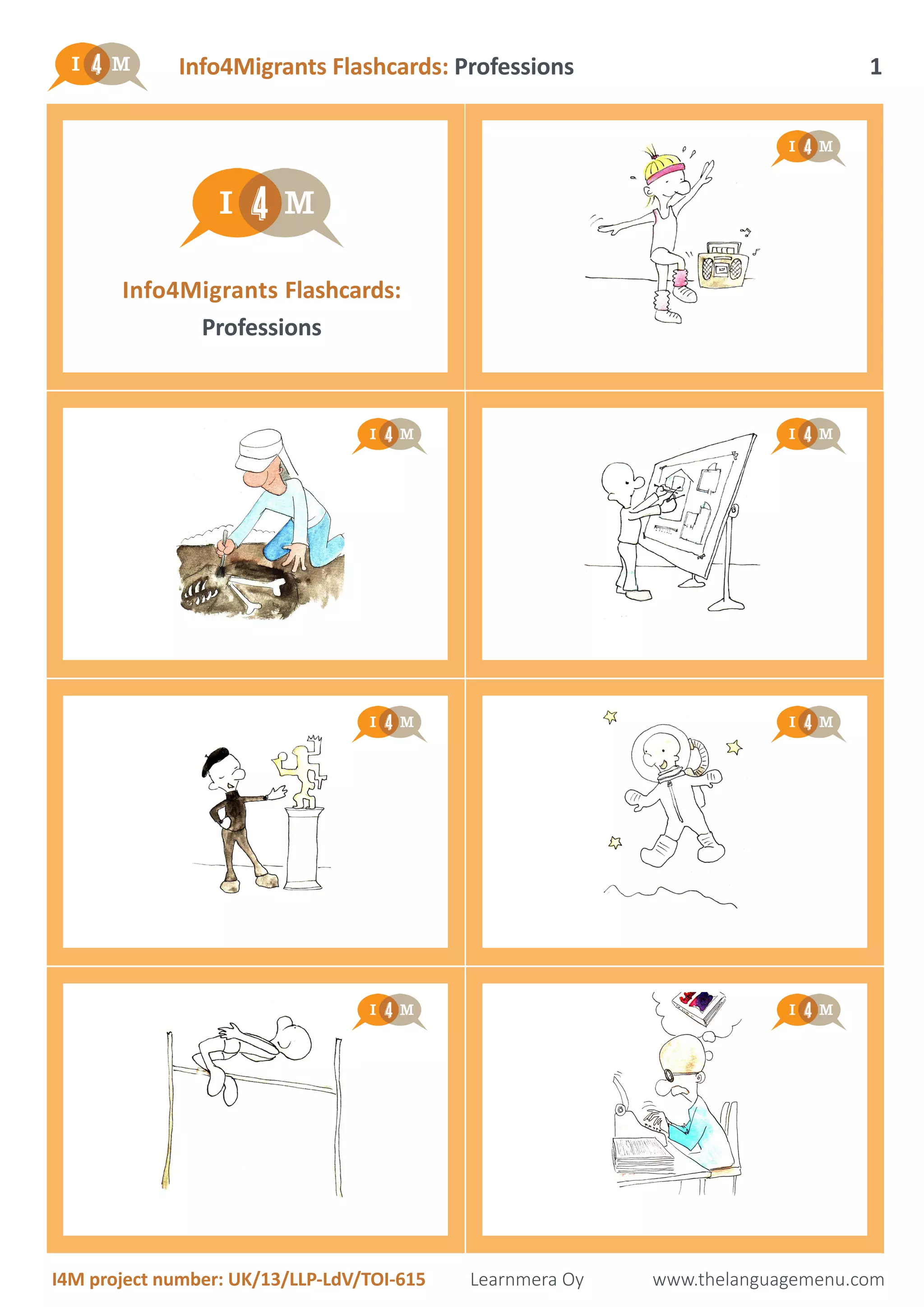 I 4 M Info4Migrants Flashcards: Professions 1

I 4 M

Info4Migrants Flashcards:
Professions

I 4 M

I 4 M

I 4 M

I 4 M

I 4 M

I 4 M

I 4 M

I4M project number: UK/13/LLP-LdV/TOI-615 Learnmera Oy www.thelanguagemenu.com