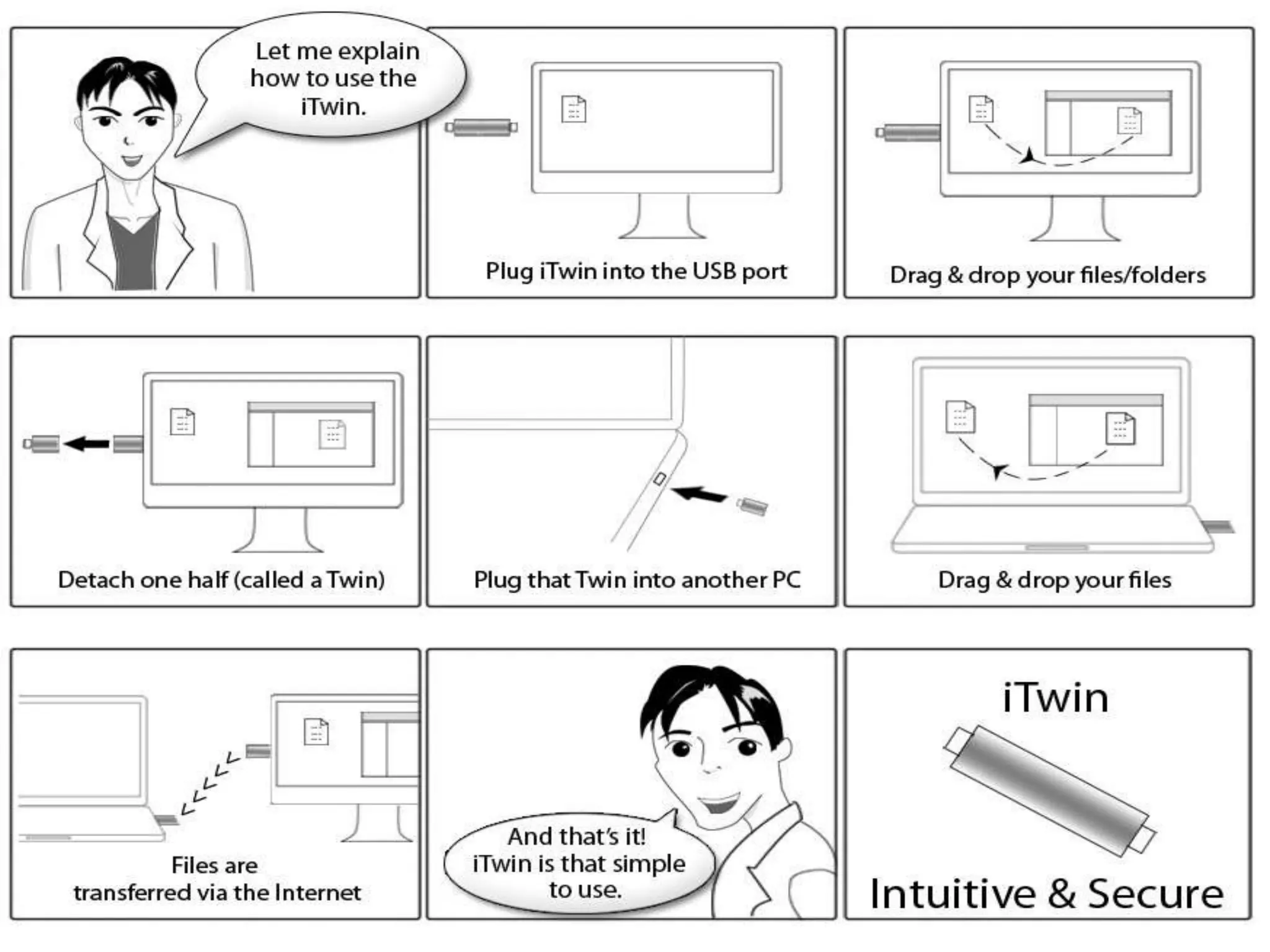 Let me explain how to use the iTwin.

Plug iTwin into the USB port

Drag & drop your files/folders

Detach one half (called a Twin)

Plug that Twin into another PC

Drag & drop your files

Files are transferred via the Internet

And that's it! iTwin is that simple to use.

iTwin

Intuitive & Secure