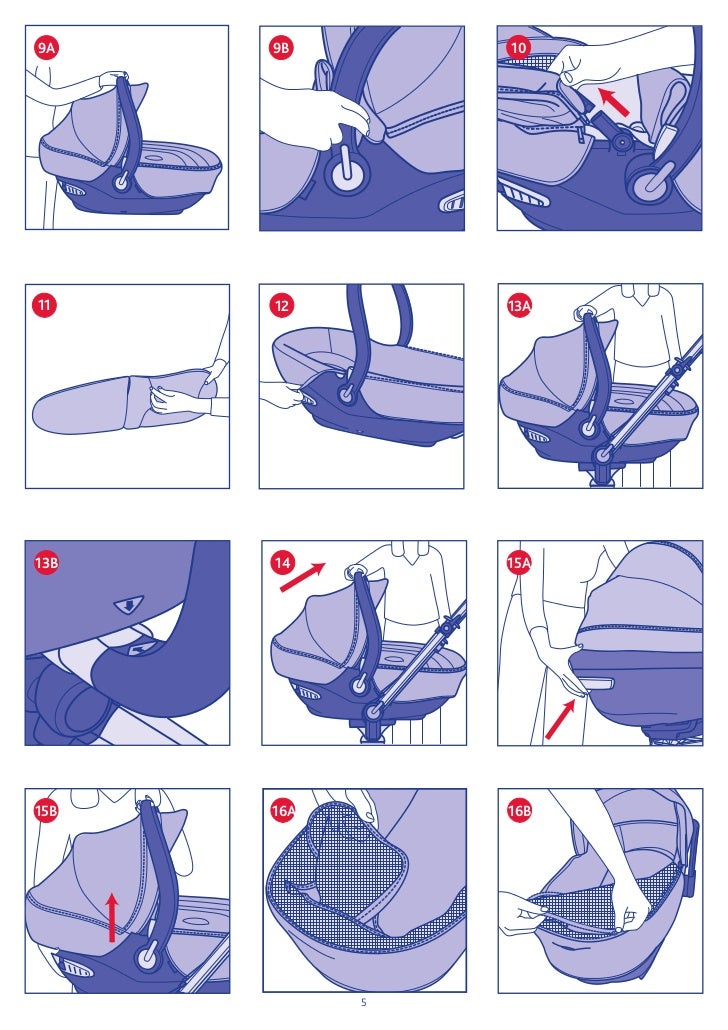 9A

9B

10

11

12

13A

13B

14

15A

15B

16A

16B

5