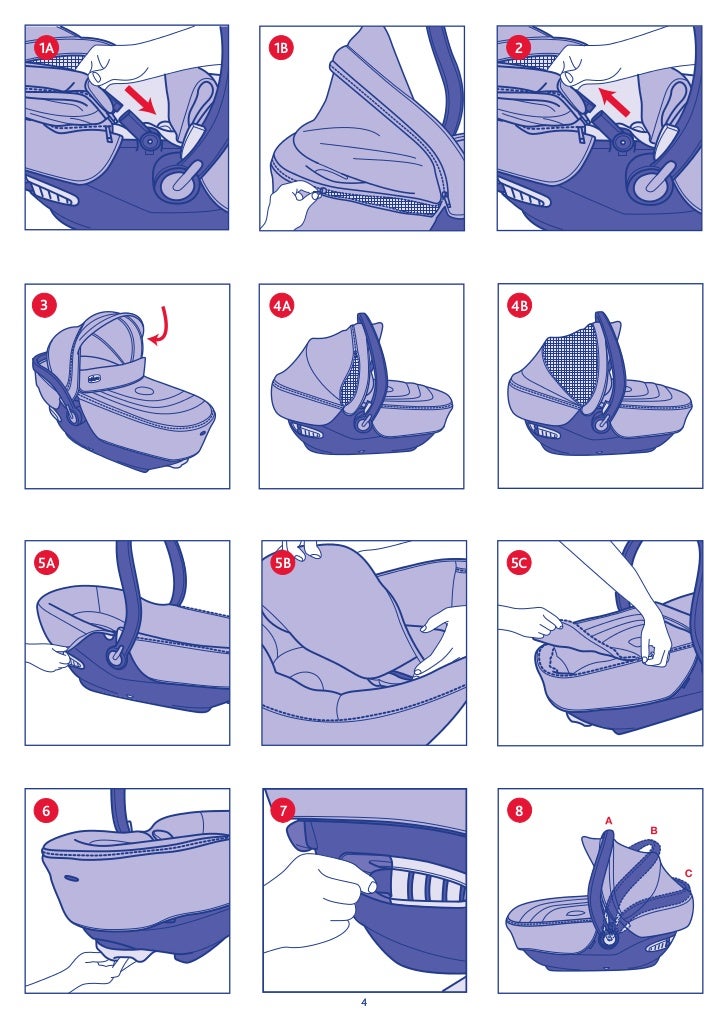 1A
1B
2
3
4A
4B
5A
5B
5C
6
7
8
A
B
C
4