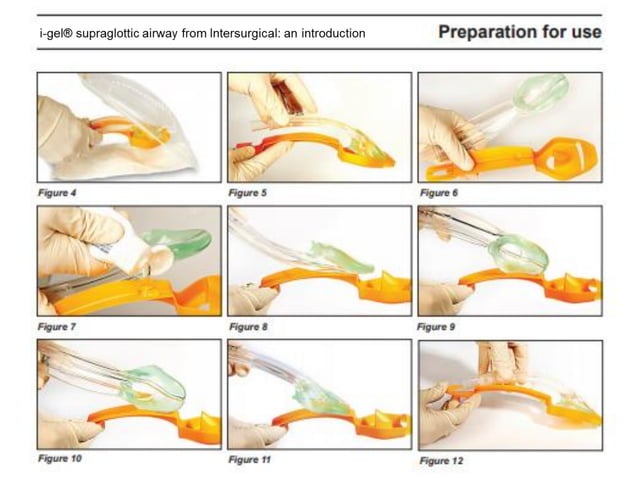 i-gel® supraglottic airway from Intersurgical: an introduction

Preparation for use

Figure 4

Figure 5

Figure 6

Figure 7

Figure 8

Figure 9

Figure 10

Figure 11

Figure 12